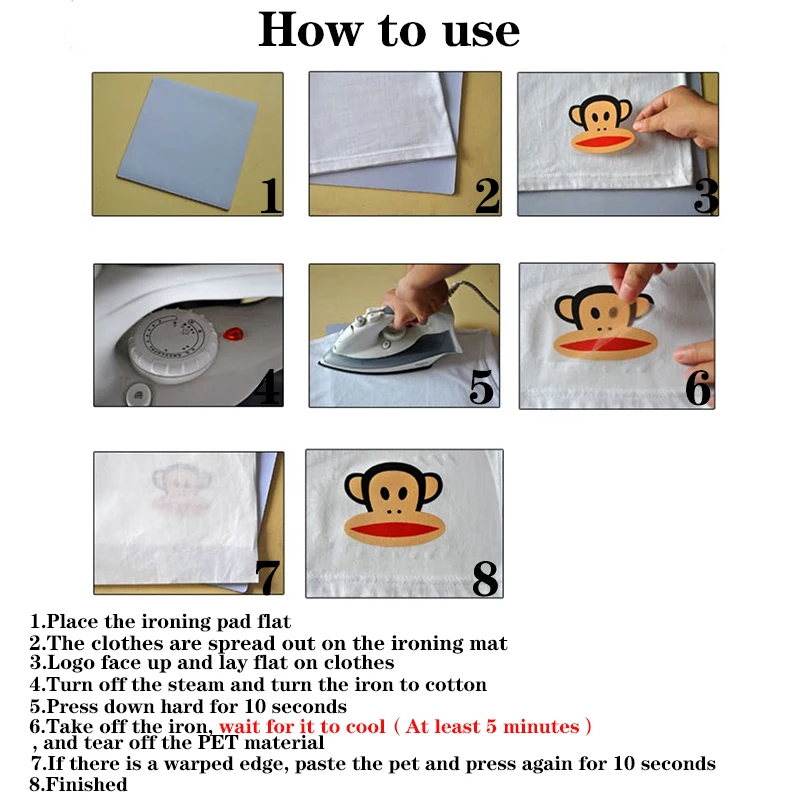 How to use

1

2

3

4

5

6

7

8

1.Place the ironing pad flat
2.The clothes are spread out on the ironing mat
3.Logo face up and lay flat on clothes
4.Turn off the steam and turn the iron to cotton
5.Press down hard for 10 seconds
6.Take off the iron, wait for it to cool ( At least 5 minutes ) , and tear off the PET material
7.If there is a warped edge, paste the pet and press again for 10 seconds
8.Finished