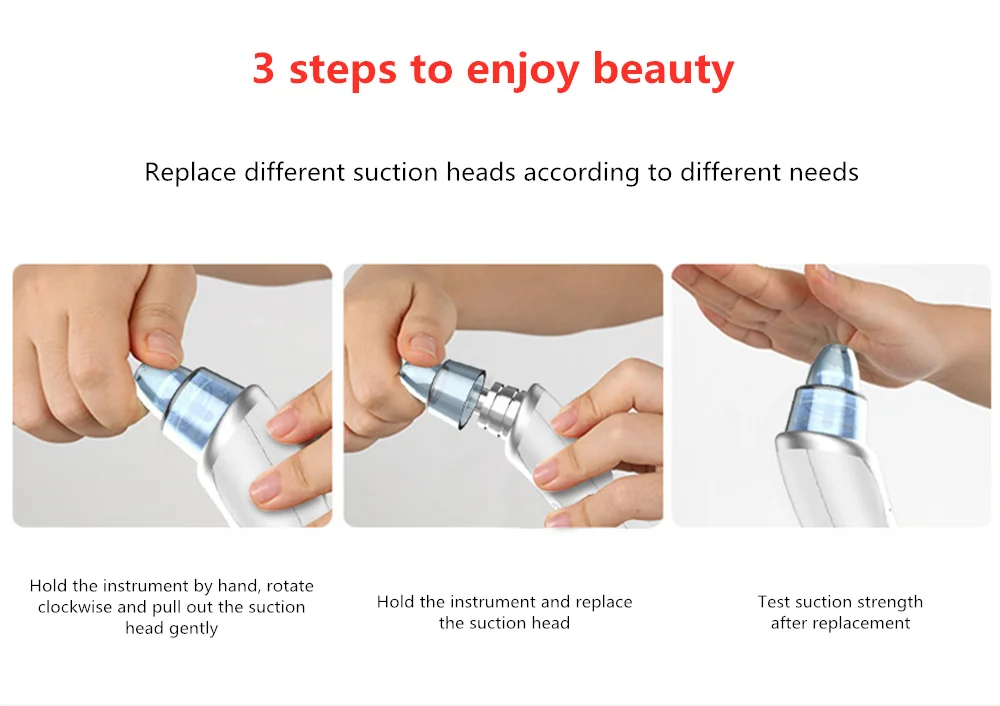 3 steps to enjoy beauty

Replace different suction heads according to different needs

Hold the instrument by hand, rotate clockwise and pull out the suction head gently

Hold the instrument and replace the suction head

Test suction strength after replacement