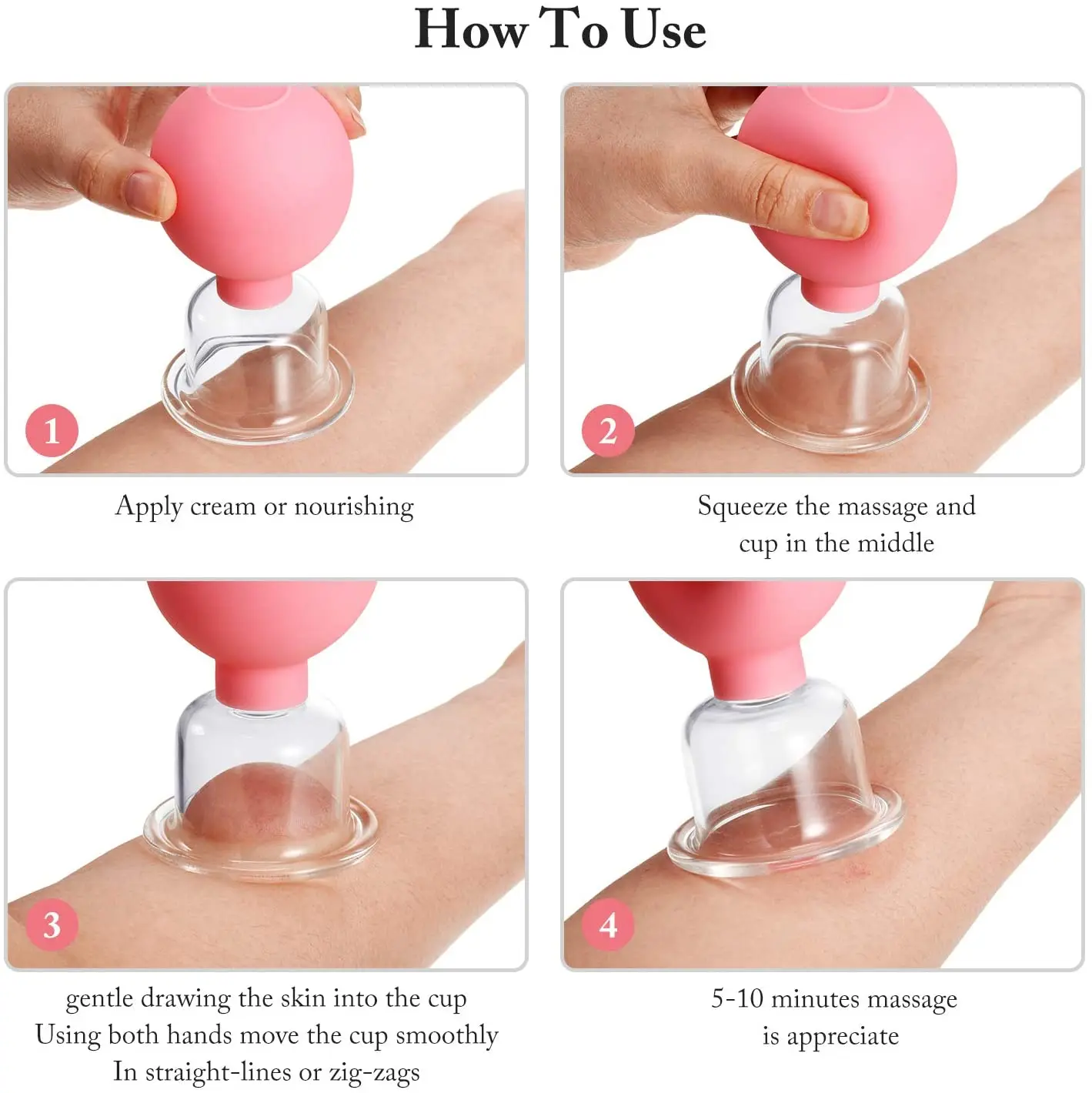 How To Use

1

Apply cream or nourishing

2

Squeeze the massage and cup in the middle

3

gentle drawing the skin into the cup
Using both hands move the cup smoothly
In straight-lines or zig-zags

4

5-10 minutes massage is appreciate