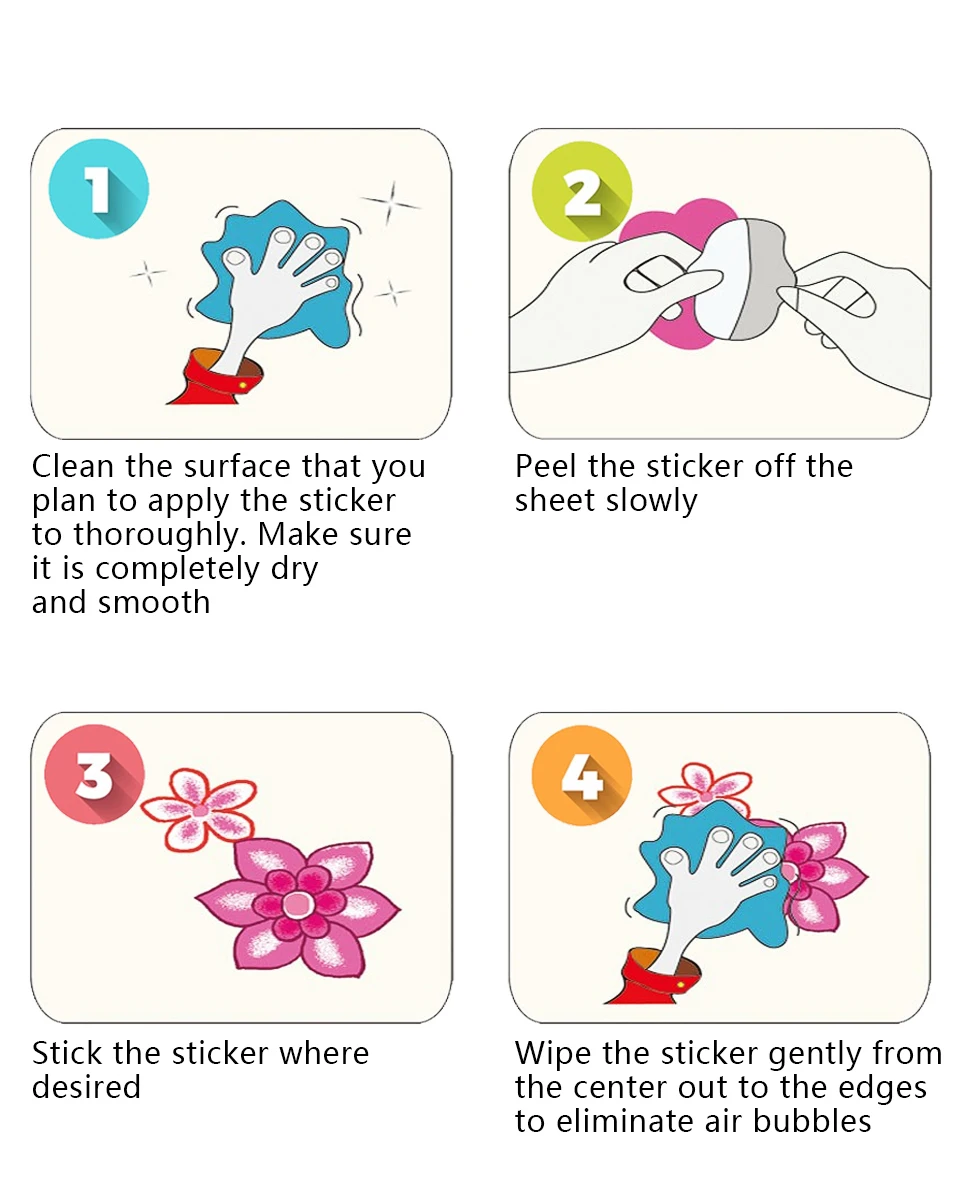 1

Clean the surface that you plan to apply the sticker to thoroughly. Make sure it is completely dry and smooth

2

Peel the sticker off the sheet slowly

3

Stick the sticker where desired

4

Wipe the sticker gently from the center out to the edges to eliminate air bubbles