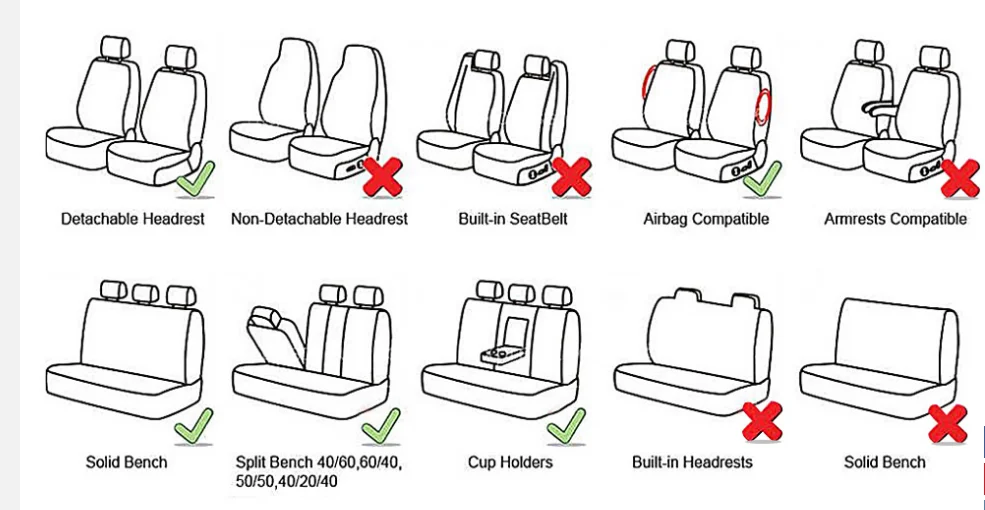 Detachable Headrest

Non-Detachable Headrest

Built-in SeatBelt

Airbag Compatible

Armrests Compatible

Solid Bench

Split Bench 40/60,60/40, 50/50,40/20/40

Cup Holders

Built-in Headrests

Solid Bench