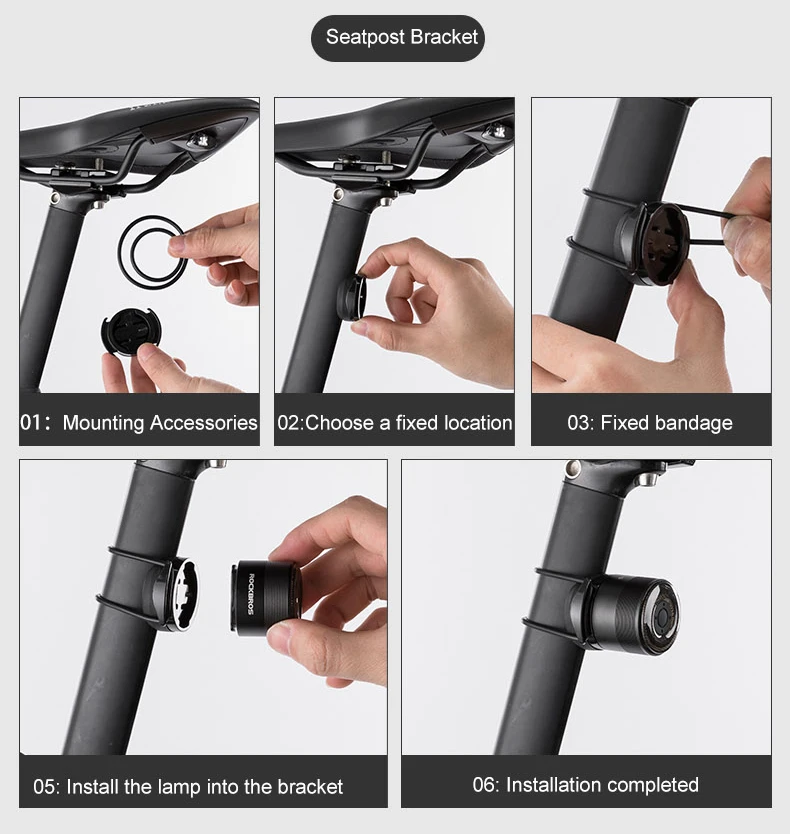 Seatpost Bracket

01: Mounting Accessories

02:Choose a fixed location

03: Fixed bandage

ROCKBROS

05: Install the lamp into the bracket

06: Installation completed