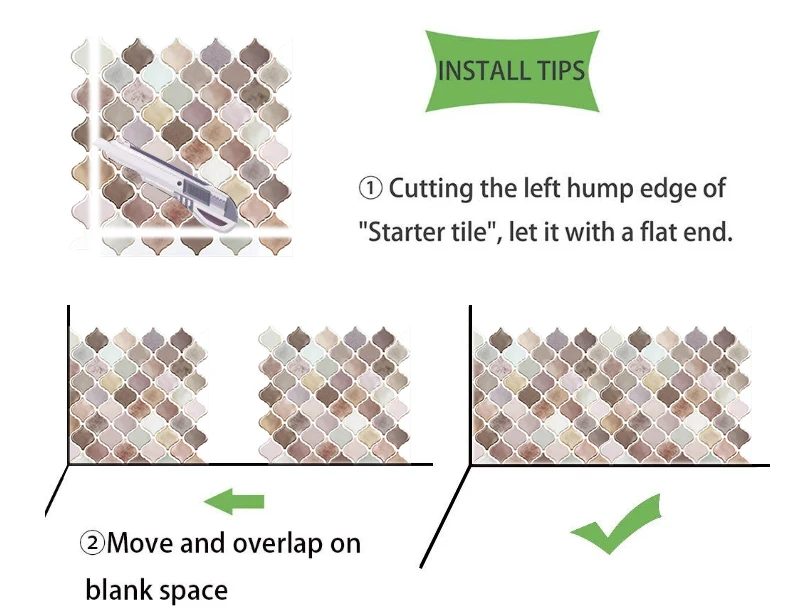 INSTALL TIPS

① Cutting the left hump edge of "Starter tile", let it with a flat end.

②Move and overlap on blank space