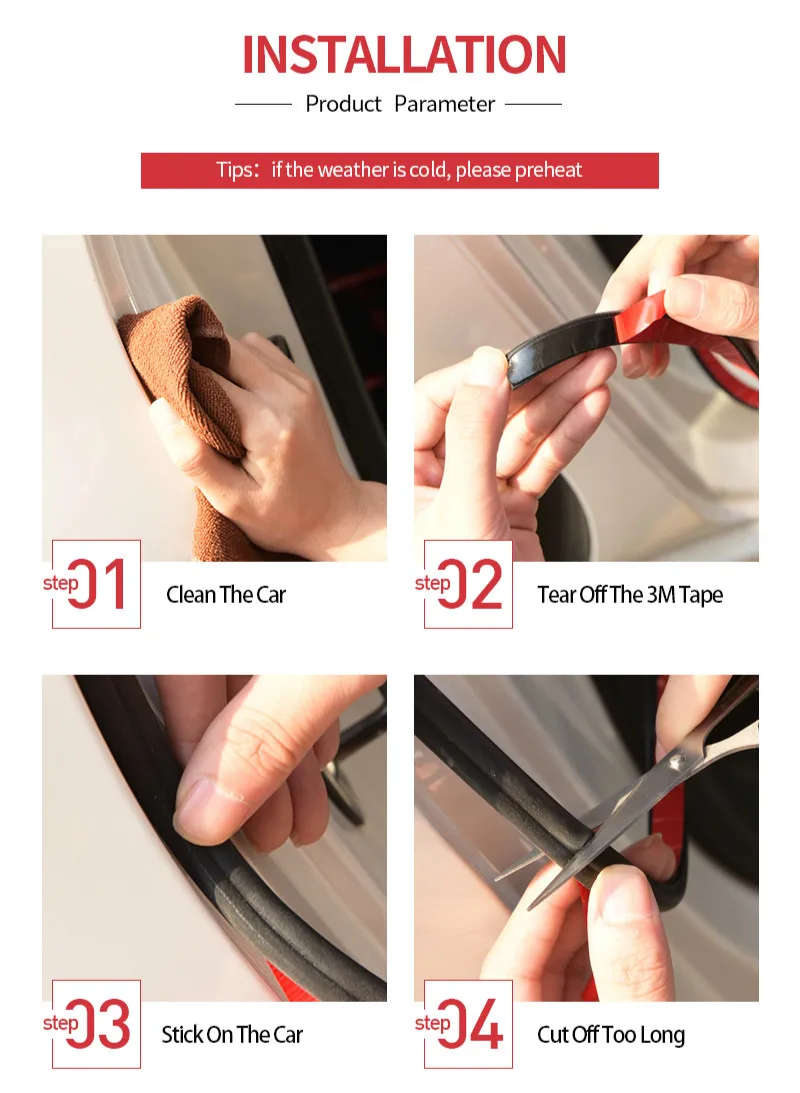 INSTALLATION

Product Parameter

Tips: if the weather is cold, please preheat

step 01 Clean The Car

step 02 Tear Off The 3M Tape

step 03 Stick On The Car

step 04 Cut Off Too Long