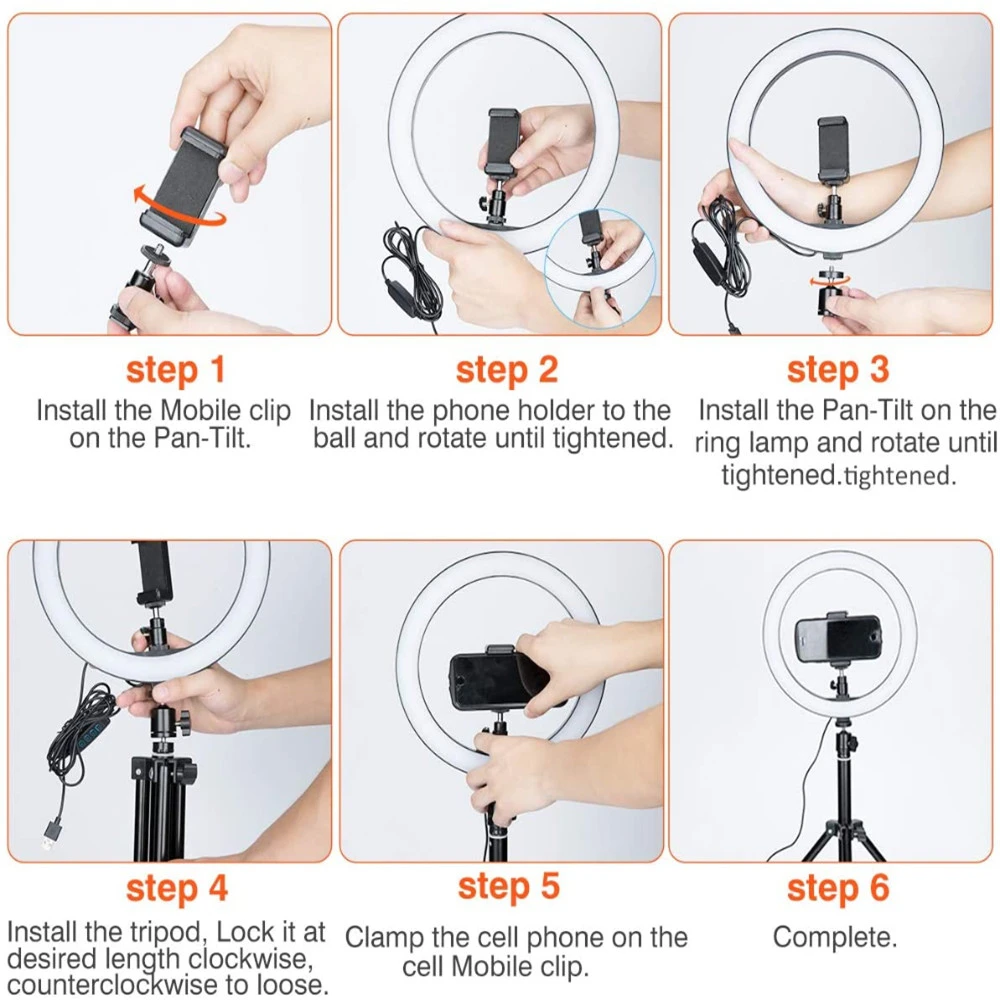 step 1
Install the Mobile clip on the Pan-Tilt.

step 2
Install the phone holder to the ball and rotate until tightened.

step 3
Install the Pan-Tilt on the ring lamp and rotate until tightened.tightened.

step 4
Install the tripod, Lock it at desired length clockwise, counterclockwise to loose.

step 5
Clamp the cell phone on the cell Mobile clip.

step 6
Complete.