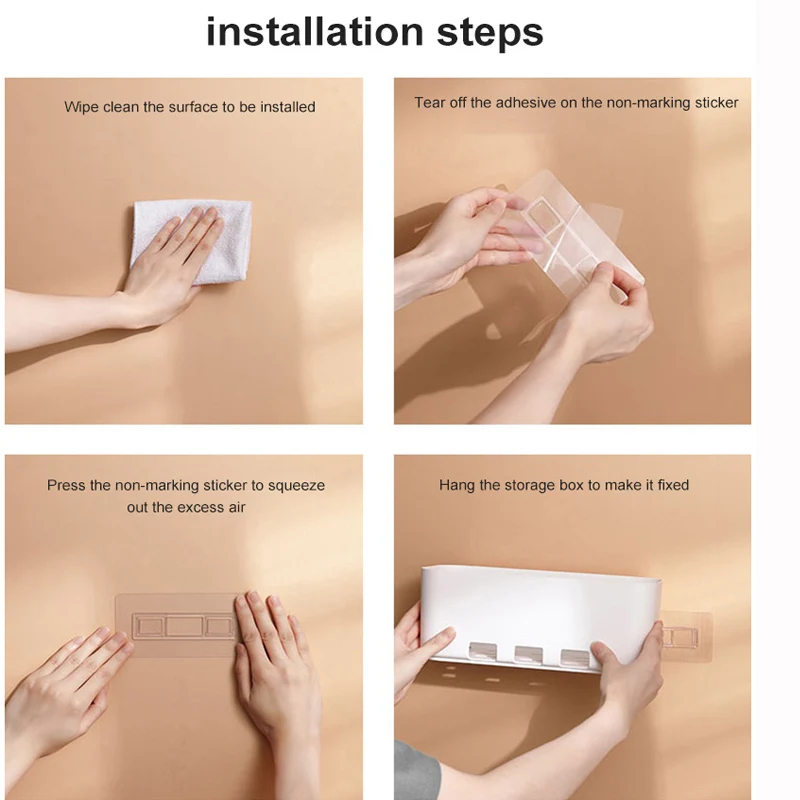 installation steps

Wipe clean the surface to be installed

Tear off the adhesive on the non-marking sticker

Press the non-marking sticker to squeeze out the excess air

Hang the storage box to make it fixed