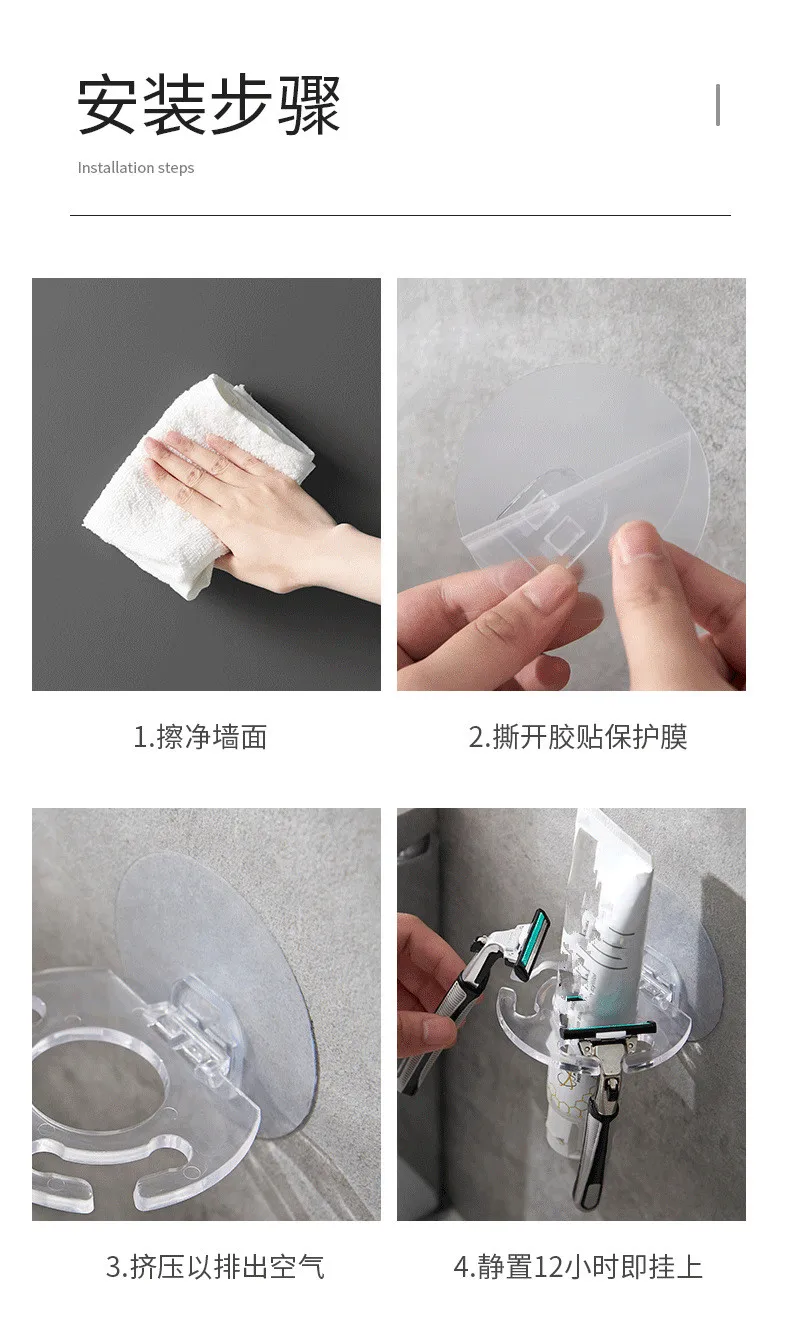 安装步骤

Installation steps

1.擦净墙面

2.撕开胶贴保护膜

3.挤压以排出空气

4.静置12小时即挂上