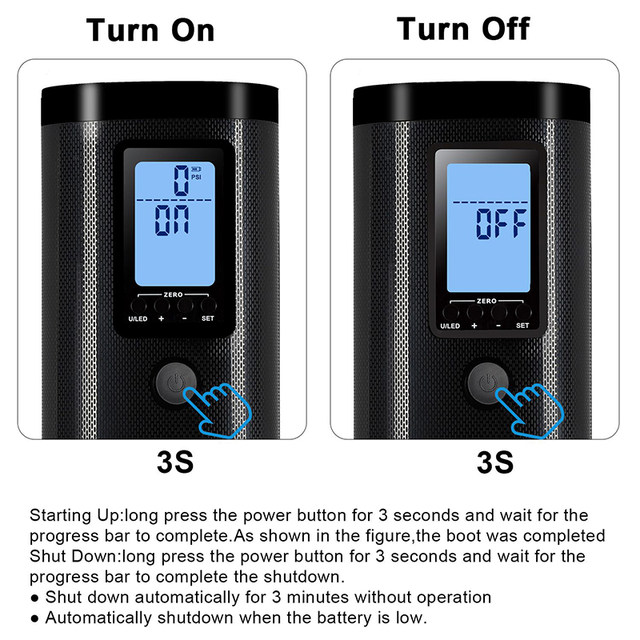 Turn On

0
PSI
ON
ZERO
U/LED + - SET

3S

Turn Off

OFF
ZERO
U/LED + - SET

3S

Starting Up:long press the power button for 3 seconds and wait for the progress bar to complete.As shown in the figure,the boot was completed
Shut Down:long press the power button for 3 seconds and wait for the progress bar to complete the shutdown.
● Shut down automatically for 3 minutes without operation
● Automatically shutdown when the battery is low.