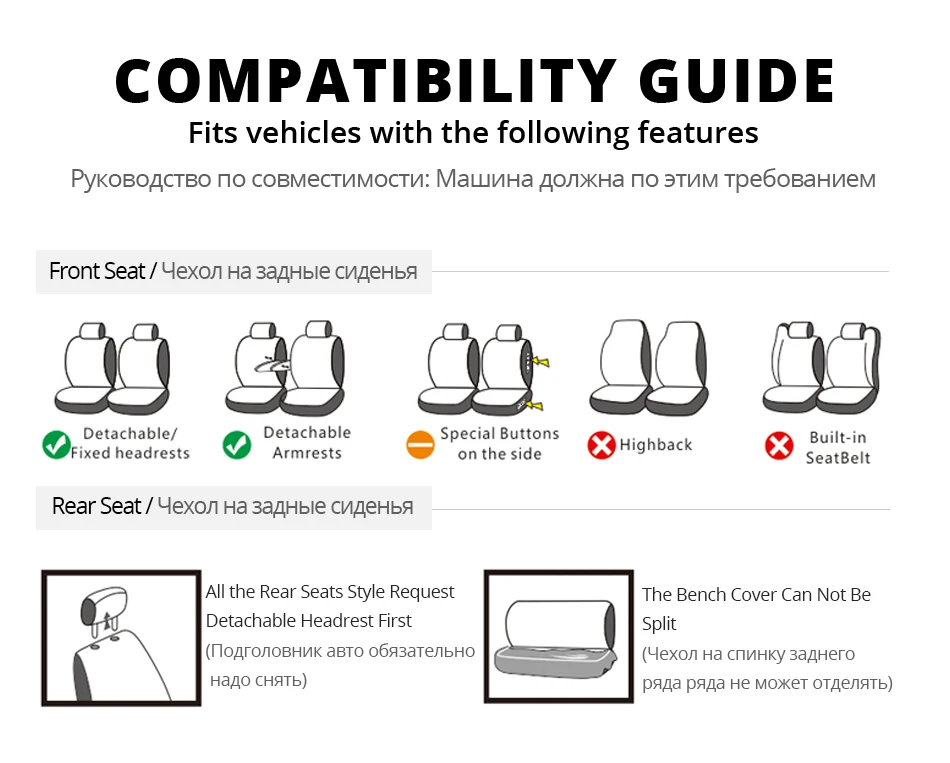 COMPATIBILITY GUIDE
Fits vehicles with the following features
Руководство по совместимости: Машина должна по этим требованием

Front Seat / Чехол на задные сиденья

Detachable/ Fixed headrests

Detachable Armrests

Special Buttons on the side

Highback

Built-in SeatBelt

Rear Seat / Чехол на задные сиденья

All the Rear Seats Style Request Detachable Headrest First
(Подголовник авто обязательно надо снять)

The Bench Cover Can Not Be Split
(Чехол на спинку заднего ряда ряда не может отделять)