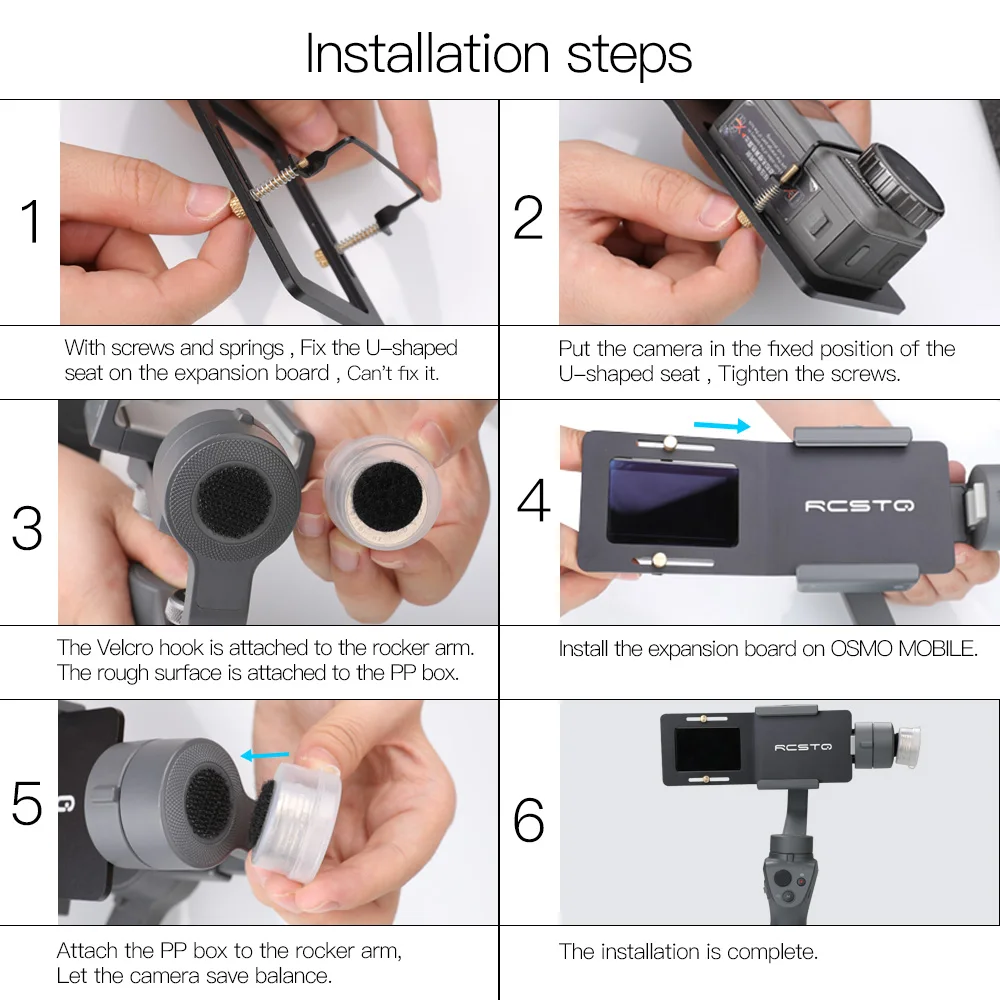 Installation steps

1

With screws and springs , Fix the U-shaped seat on the expansion board , Can't fix it.

2

Put the camera in the fixed position of the U-shaped seat , Tighten the screws.

3

The Velcro hook is attached to the rocker arm. The rough surface is attached to the PP box.

4

RCSTQ

Install the expansion board on OSMO MOBILE.

5

Attach the PP box to the rocker arm, Let the camera save balance.

6

RCSTQ

The installation is complete.