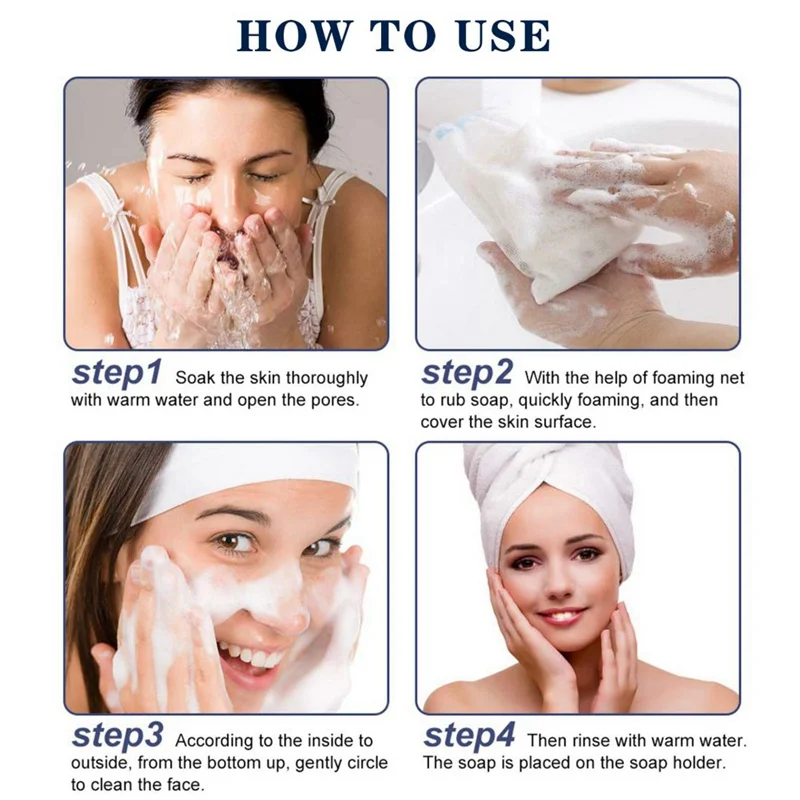 HOW TO USE

step1 Soak the skin thoroughly with warm water and open the pores.

step2 With the help of foaming net to rub soap, quickly foaming, and then cover the skin surface.

step3 According to the inside to outside, from the bottom up, gently circle to clean the face.

step4 Then rinse with warm water. The soap is placed on the soap holder.