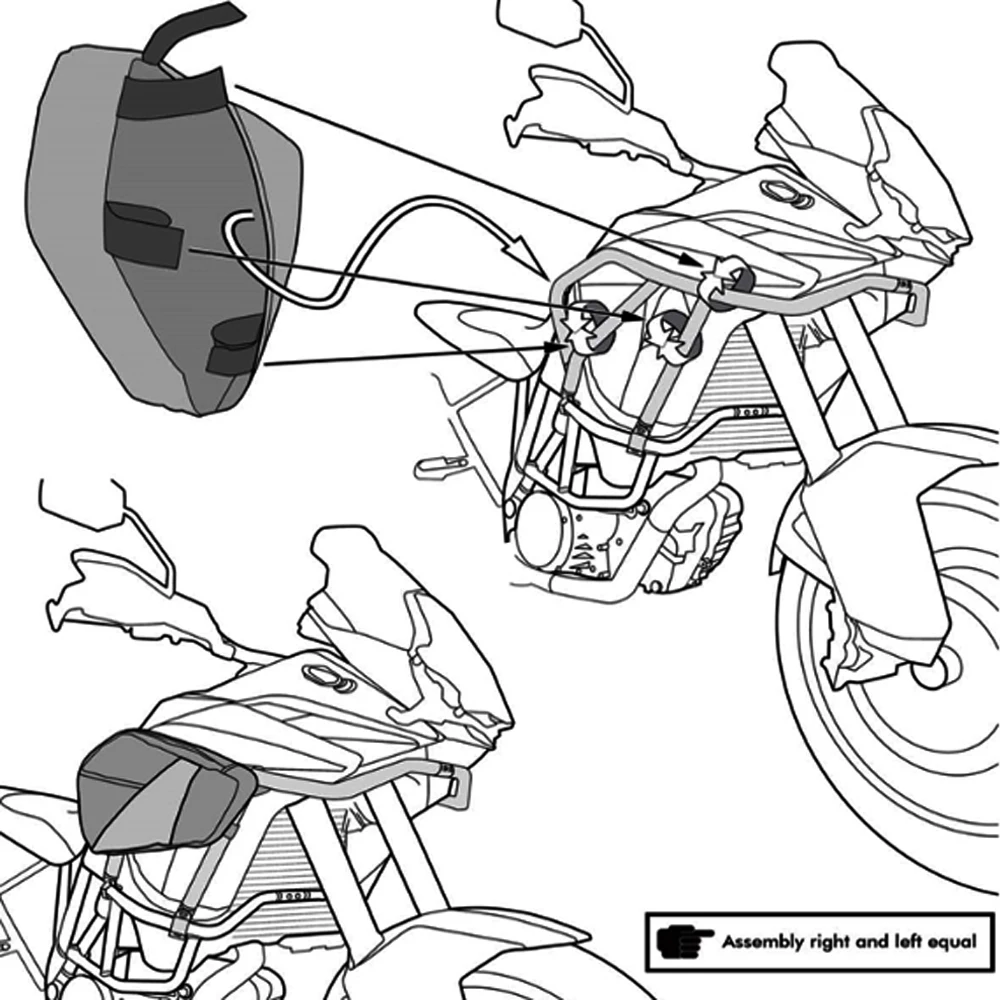 Assembly right and left equal