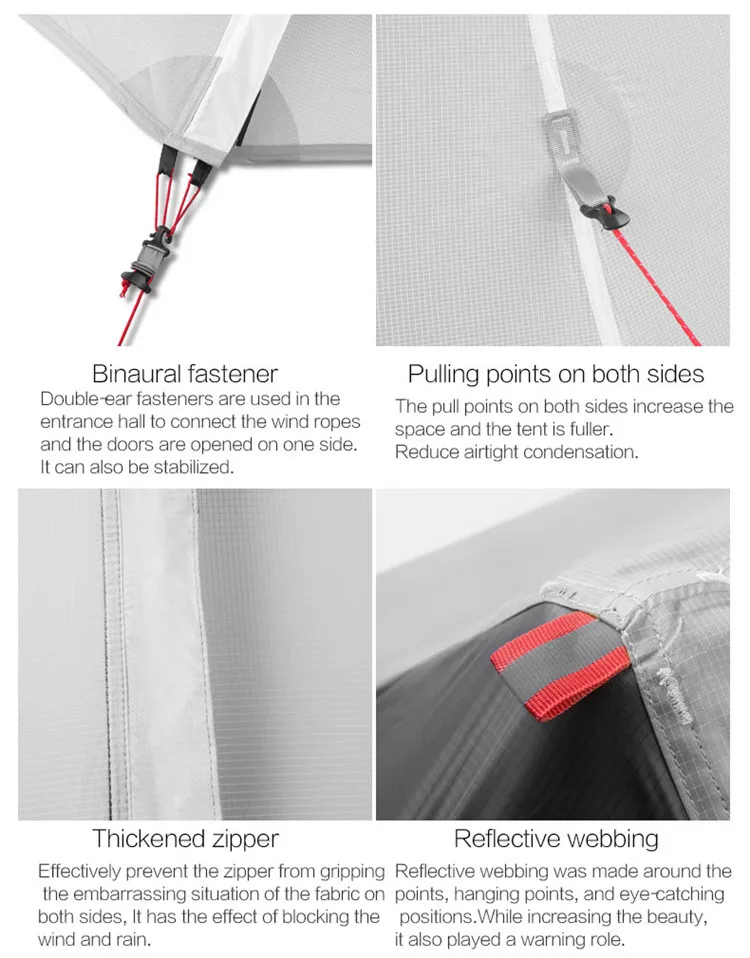 Binaural fastener
Double-ear fasteners are used in the entrance hall to connect the wind ropes and the doors are opened on one side. It can also be stabilized.

Pulling points on both sides
The pull points on both sides increase the space and the tent is fuller. Reduce airtight condensation.

Thickened zipper
Effectively prevent the zipper from gripping the embarrassing situation of the fabric on both sides, It has the effect of blocking the wind and rain.

Reflective webbing
Reflective webbing was made around the points, hanging points, and eye-catching positions.While increasing the beauty, it also played a warning role.