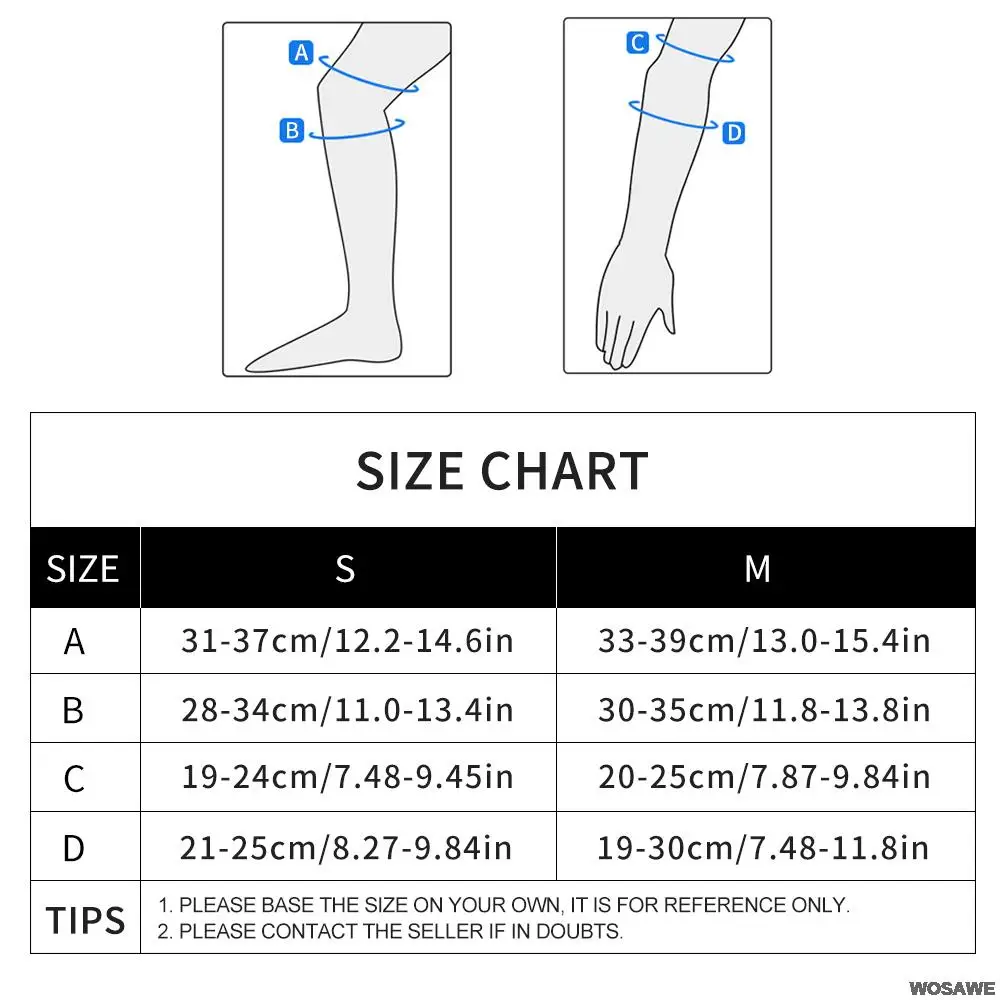 A
B
C
D

SIZE CHART

| SIZE | S | M |
|---|---|---|
| A | 31-37cm/12.2-14.6in | 33-39cm/13.0-15.4in |
| B | 28-34cm/11.0-13.4in | 30-35cm/11.8-13.8in |
| C | 19-24cm/7.48-9.45in | 20-25cm/7.87-9.84in |
| D | 21-25cm/8.27-9.84in | 19-30cm/7.48-11.8in |
| TIPS | 1. PLEASE BASE THE SIZE ON YOUR OWN, IT IS FOR REFERENCE ONLY. 2. PLEASE CONTACT THE SELLER IF IN DOUBTS. | |

WOSAWE