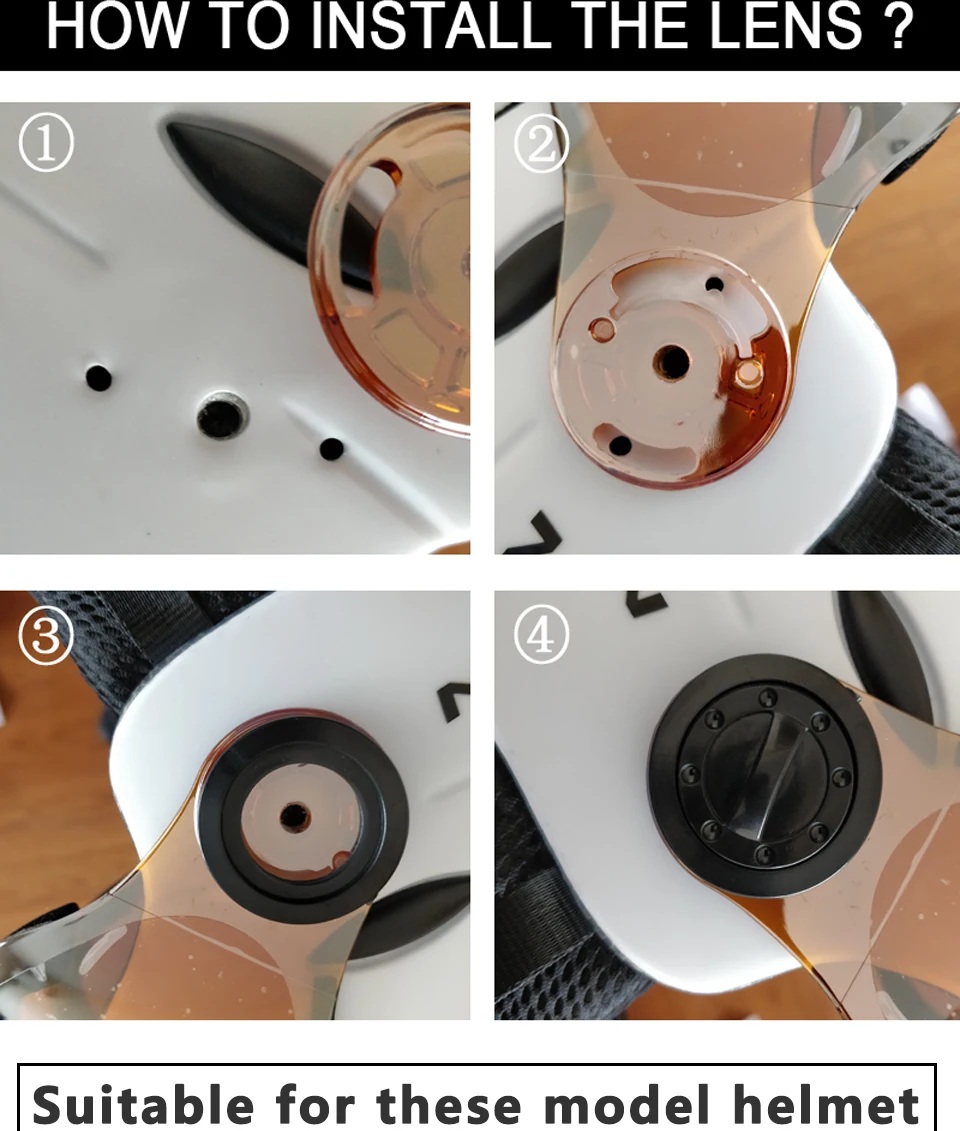 HOW TO INSTALL THE LENS ?

①

②

③

④

Suitable for these model helmet