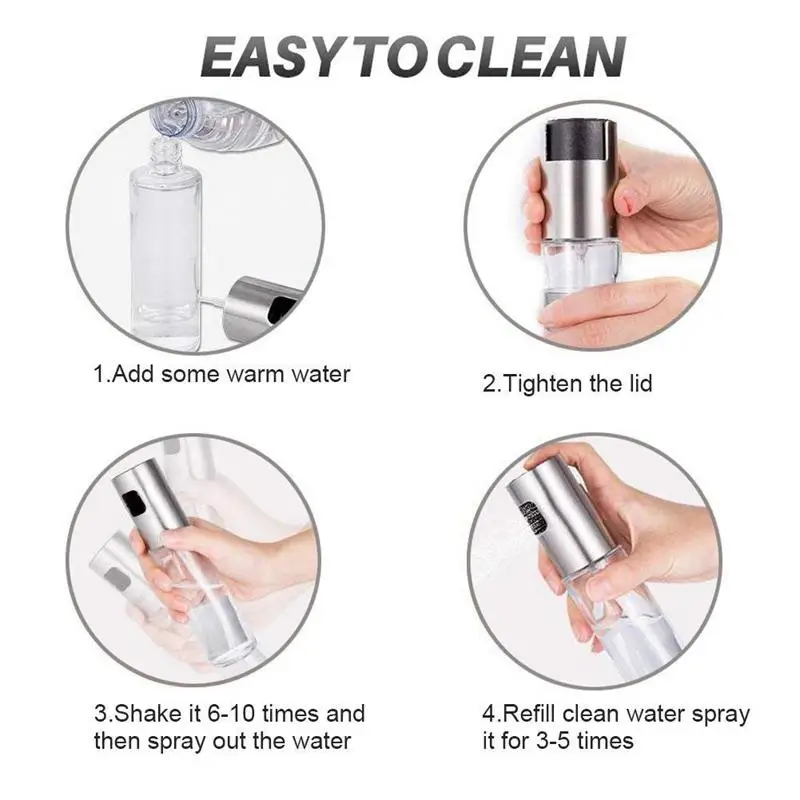 EASY TO CLEAN

1.Add some warm water

2.Tighten the lid

3.Shake it 6-10 times and then spray out the water

4.Refill clean water spray it for 3-5 times