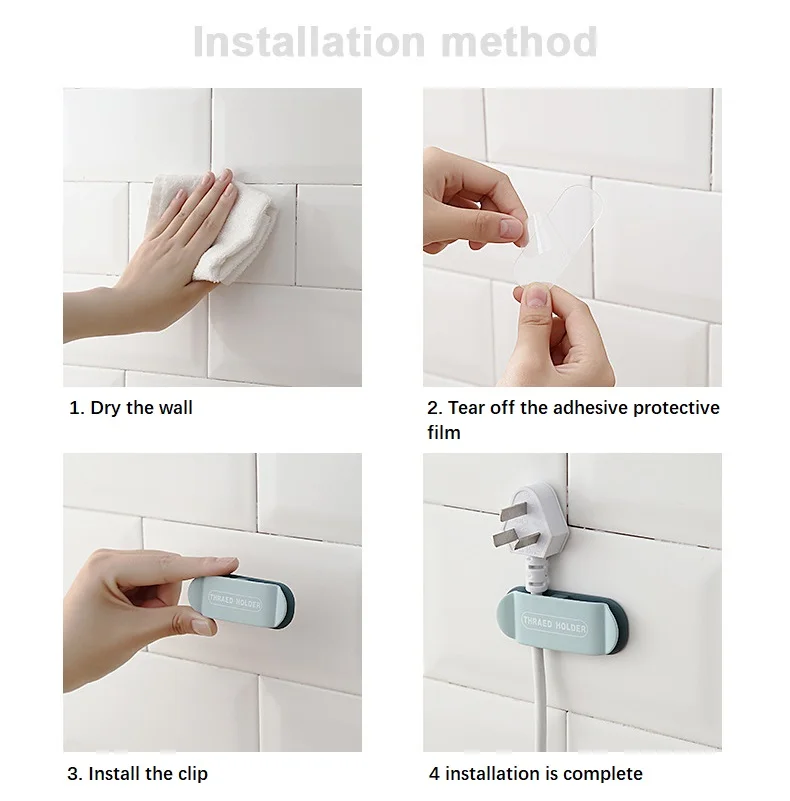 Installation method

1. Dry the wall

2. Tear off the adhesive protective film

THRAED HOLDER

3. Install the clip

THRAED HOLDER

4 installation is complete