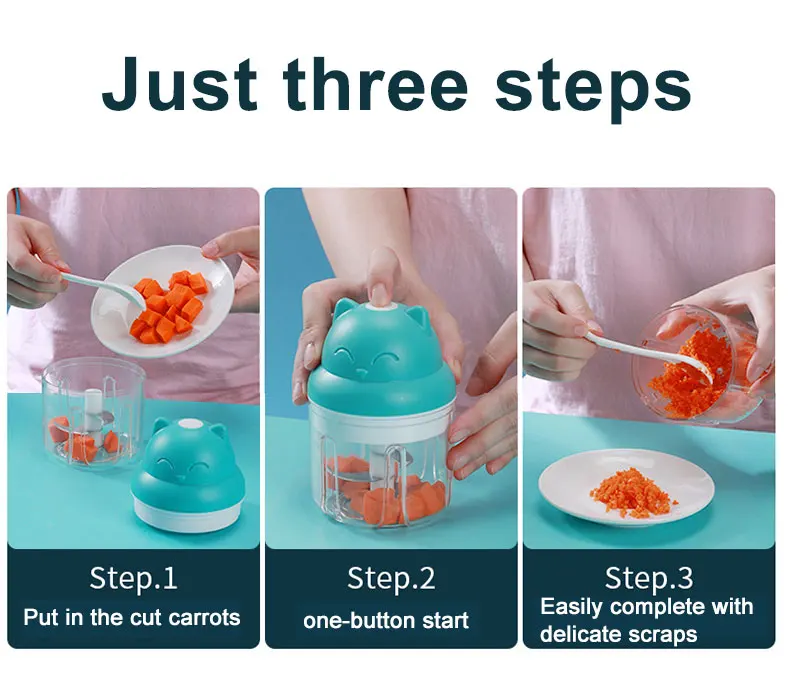 Just three steps

Step.1
Put in the cut carrots

Step.2
one-button start

Step.3
Easily complete with delicate scraps