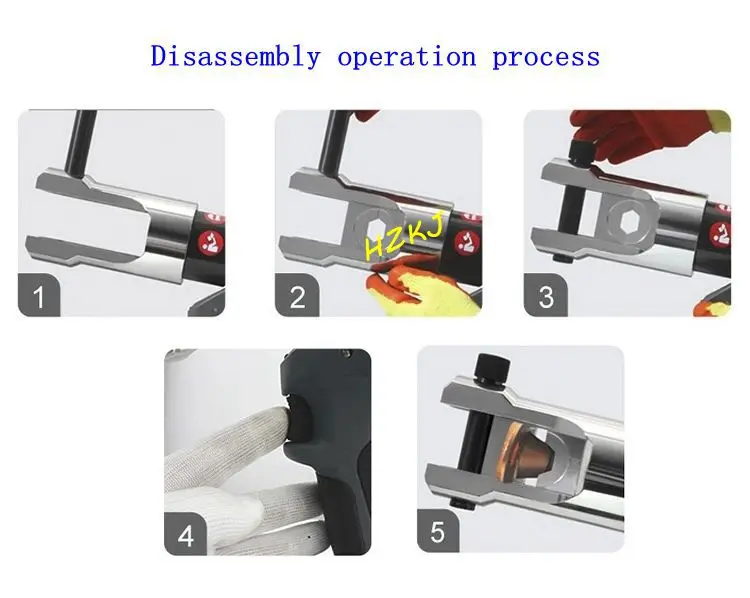 Disassembly operation process

1

HZKJ

2

3

4

5