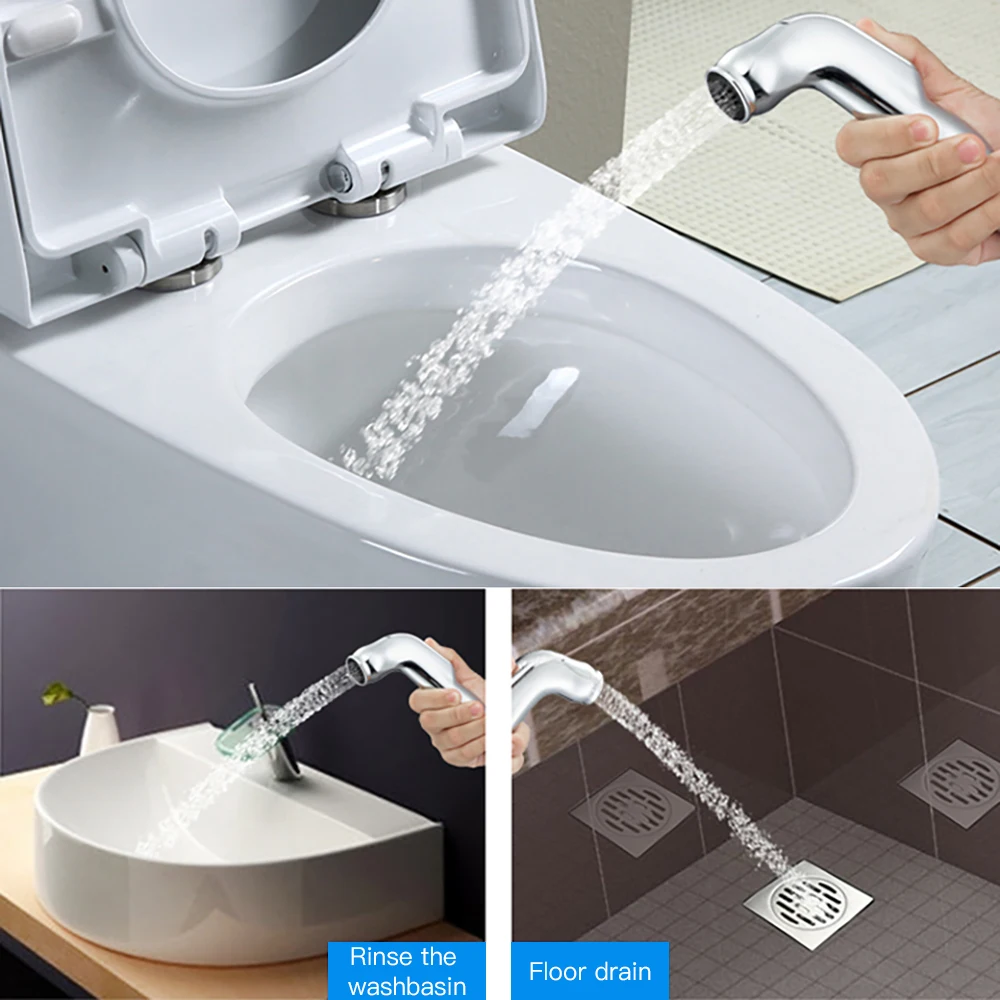 Rinse the washbasin

Floor drain