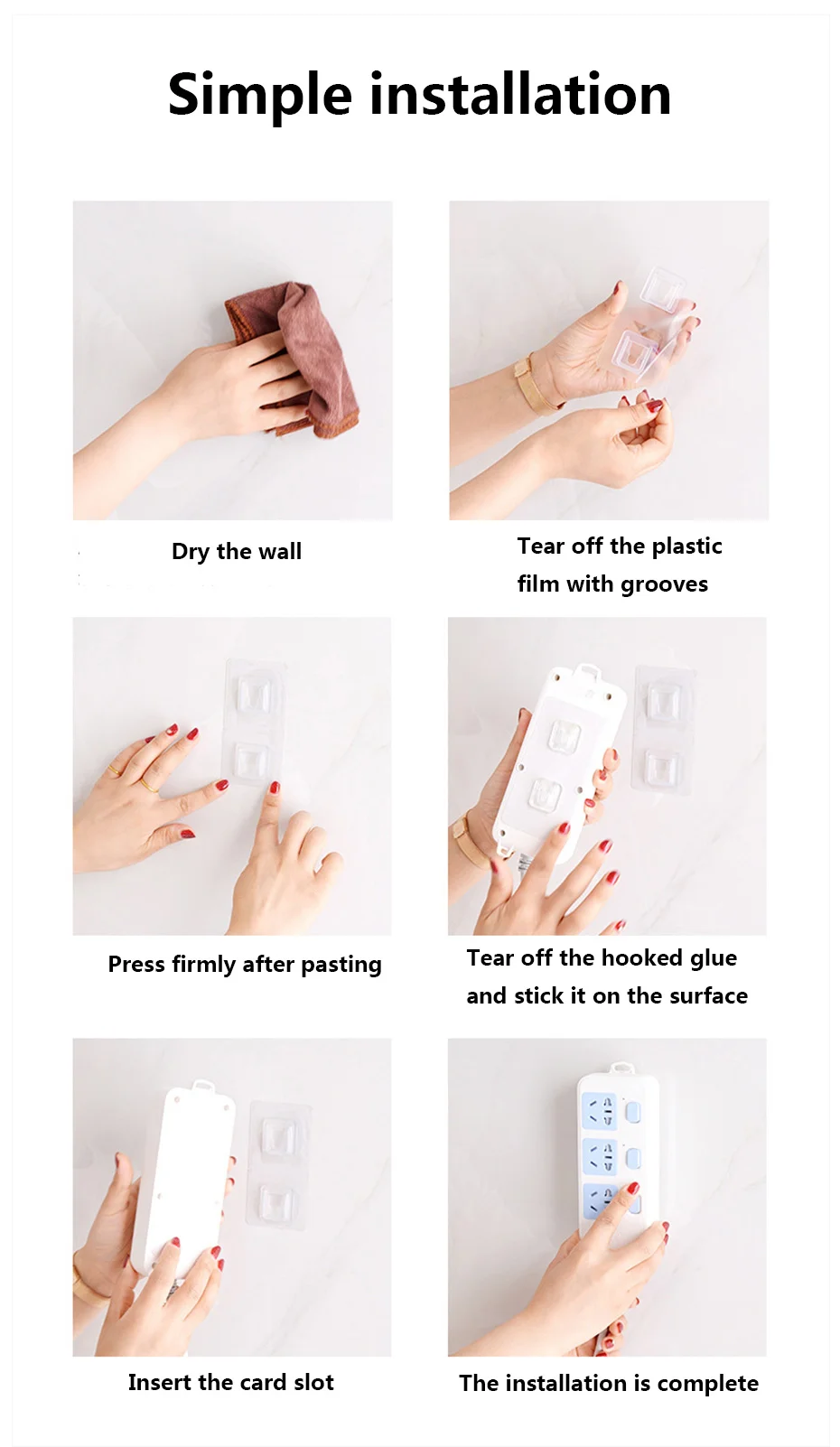 Simple installation

Dry the wall

Tear off the plastic film with grooves

Press firmly after pasting

Tear off the hooked glue and stick it on the surface

Insert the card slot

The installation is complete