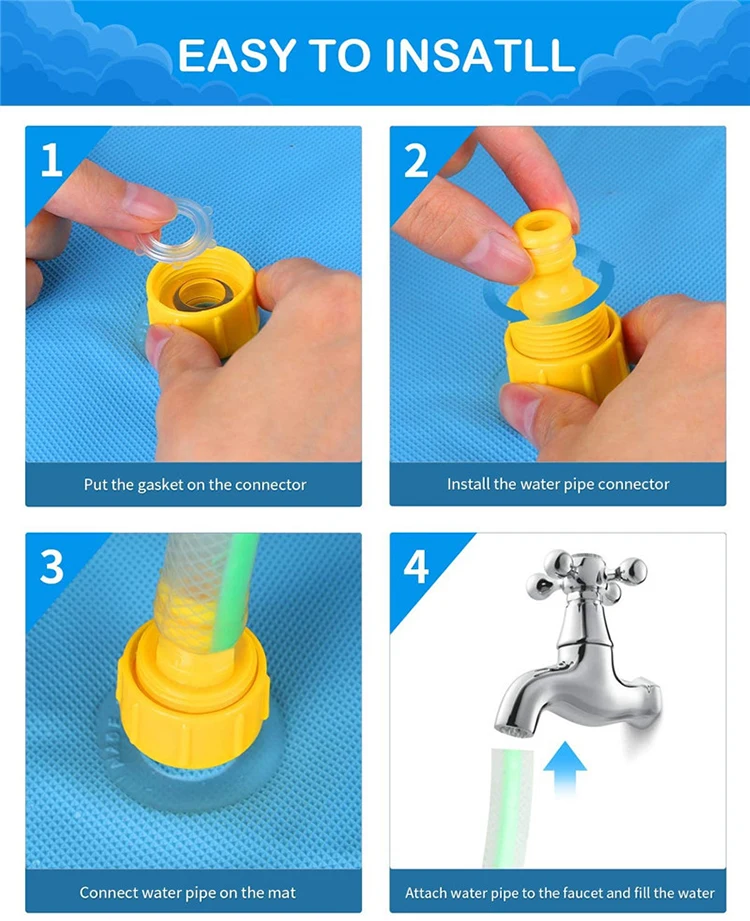 EASY TO INSATLL

1

Put the gasket on the connector

2

Install the water pipe connector

3

Connect water pipe on the mat

4

Attach water pipe to the faucet and fill the water