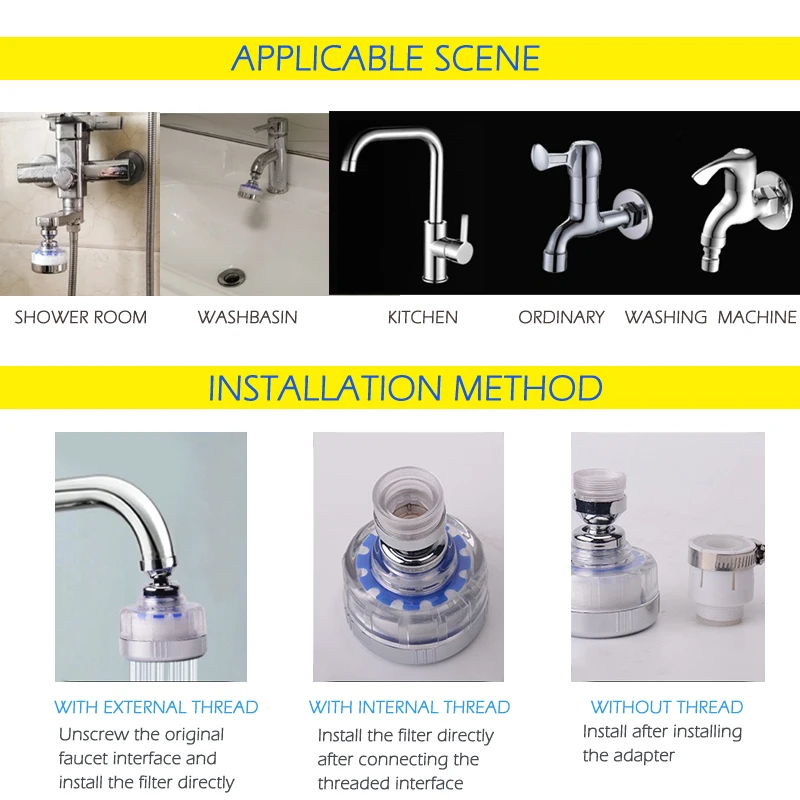 APPLICABLE SCENE

SHOWER ROOM

WASHBASIN

KITCHEN

ORDINARY

WASHING MACHINE

INSTALLATION METHOD

WITH EXTERNAL THREAD
Unscrew the original faucet interface and install the filter directly

WITH INTERNAL THREAD
Install the filter directly after connecting the threaded interface

WITHOUT THREAD
Install after installing the adapter