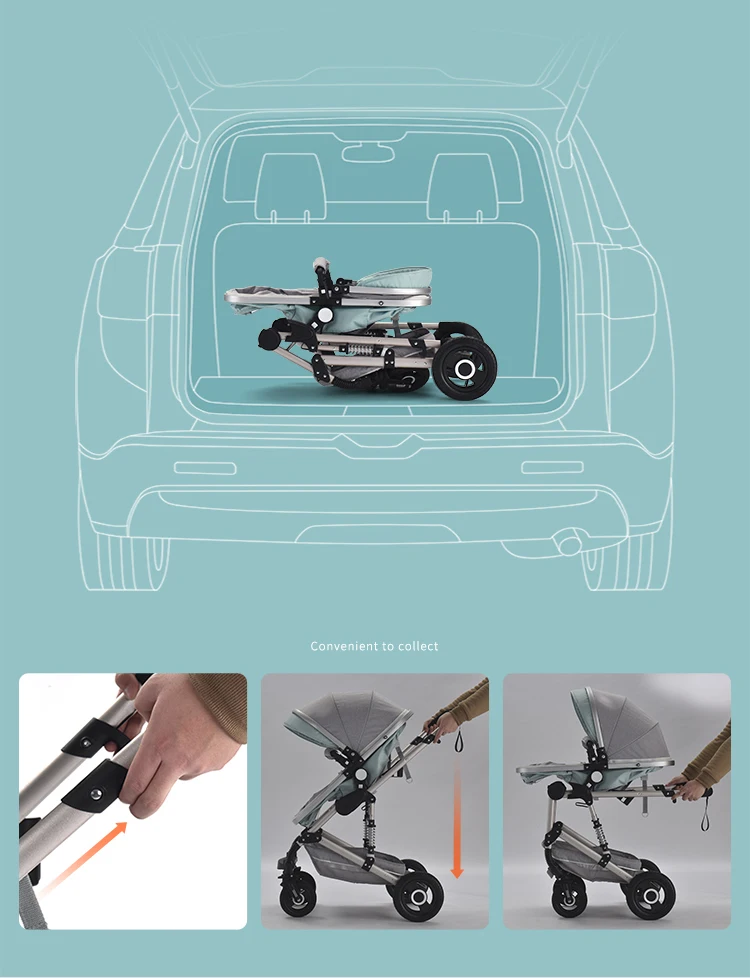 Convenient to collect