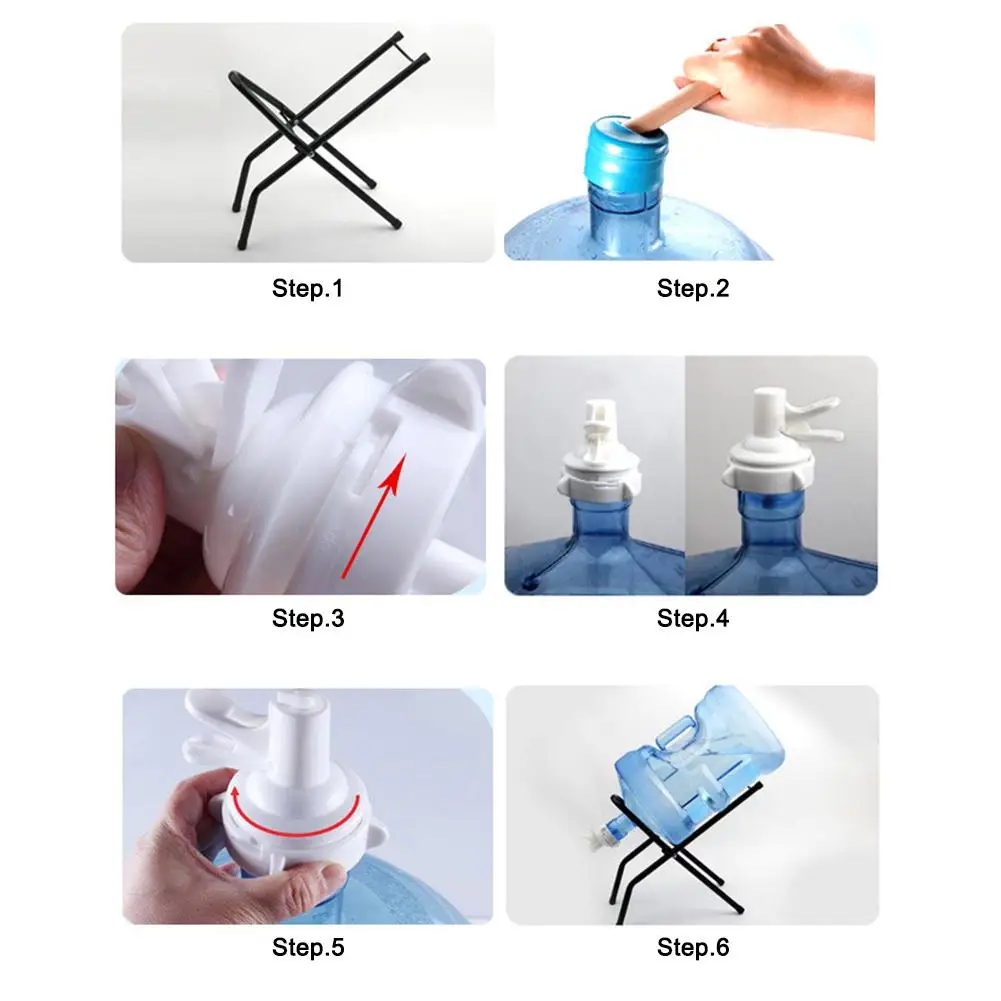 Step.1

Step.2

Step.3

Step.4

Step.5

Step.6