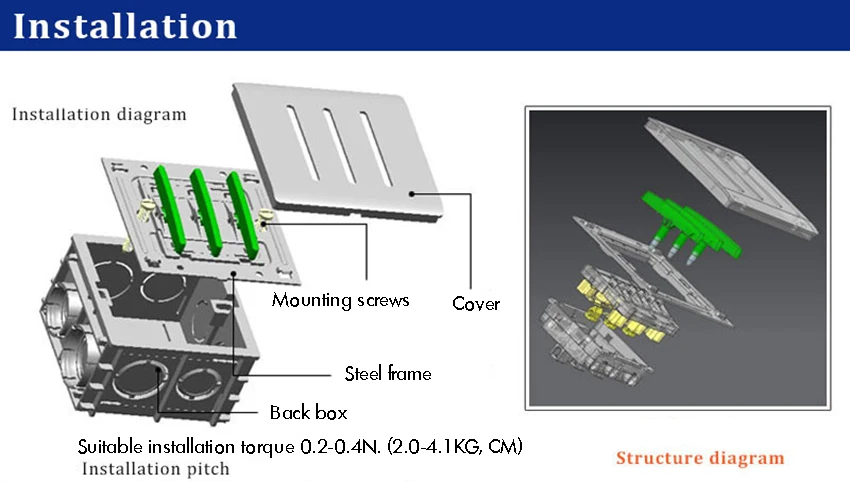 Installation

Installation diagram

Mounting screws

Cover

Steel frame

Back box

Suitable installation torque 0.2-0.4N. (2.0-4.1KG, CM)

Installation pitch

Structure diagram