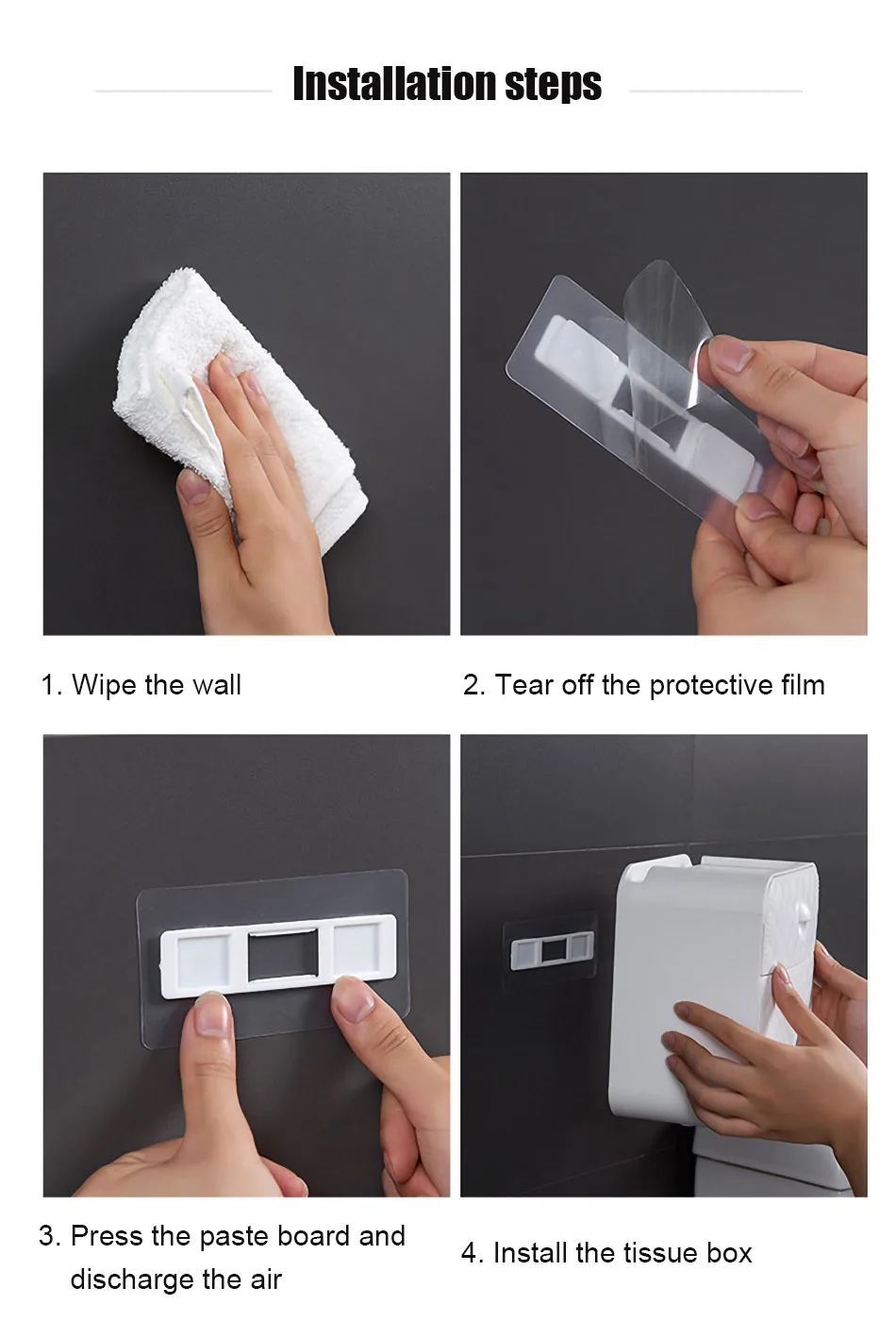 Installation steps

1. Wipe the wall

2. Tear off the protective film

3. Press the paste board and discharge the air

4. Install the tissue box