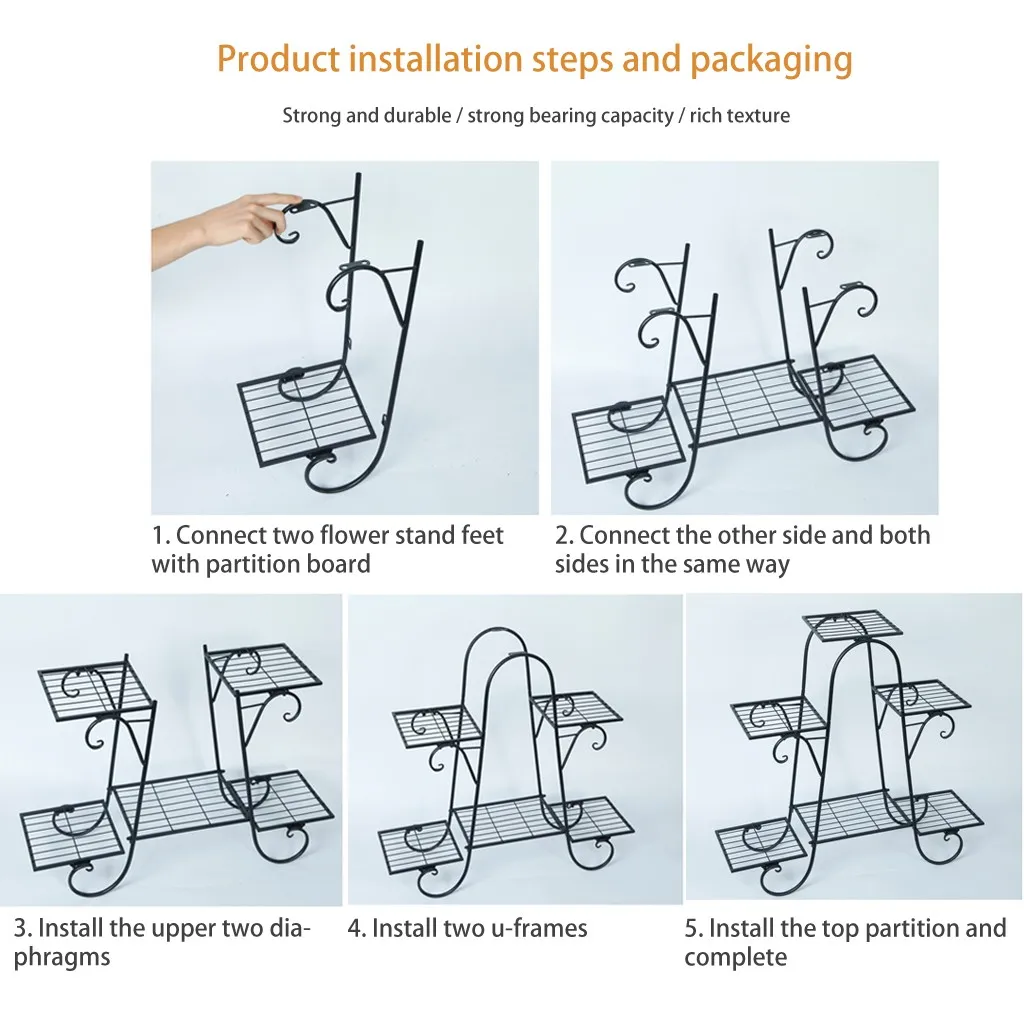 Product installation steps and packaging

Strong and durable / strong bearing capacity / rich texture

1. Connect two flower stand feet with partition board

2. Connect the other side and both sides in the same way

3. Install the upper two diaphragms

4. Install two u-frames

5. Install the top partition and complete