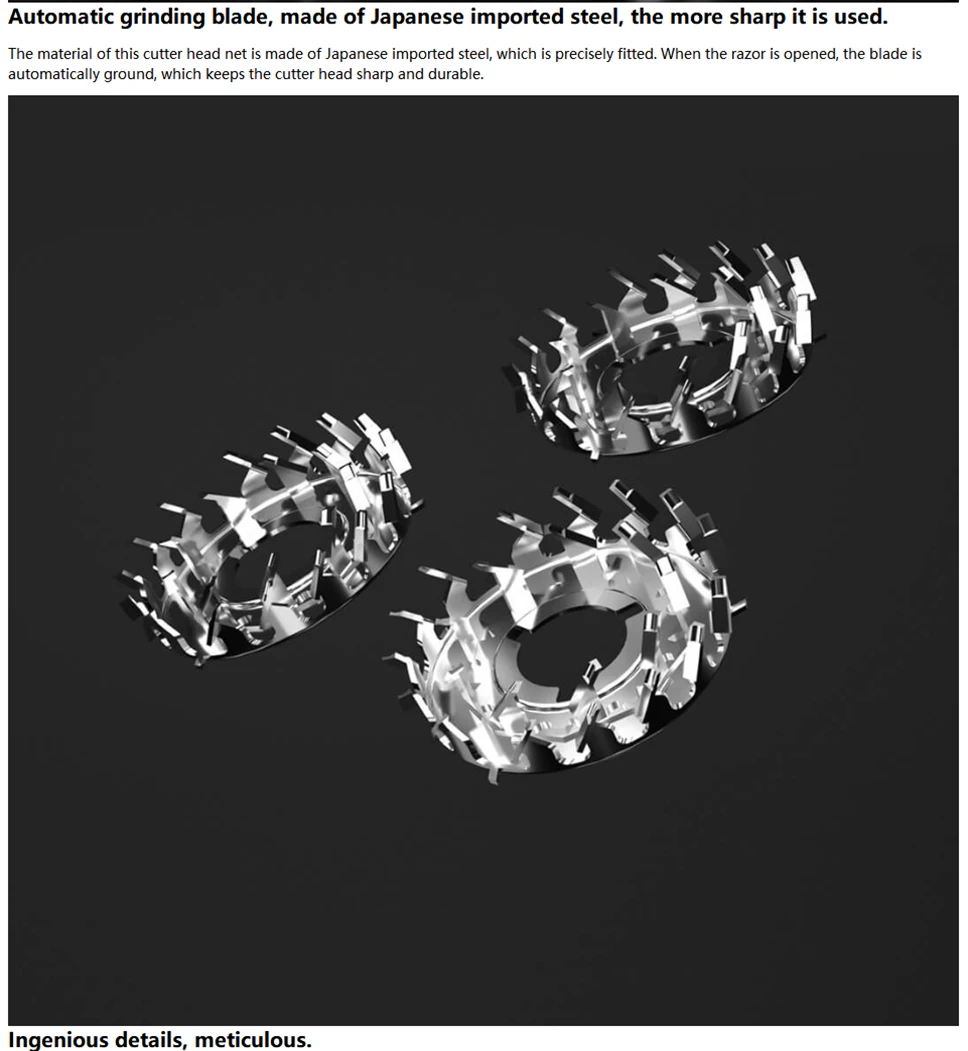 Automatic grinding blade, made of Japanese imported steel, the more sharp it is used.

The material of this cutter head net is made of Japanese imported steel, which is precisely fitted. When the razor is opened, the blade is automatically ground, which keeps the cutter head sharp and durable.

Ingenious details, meticulous.