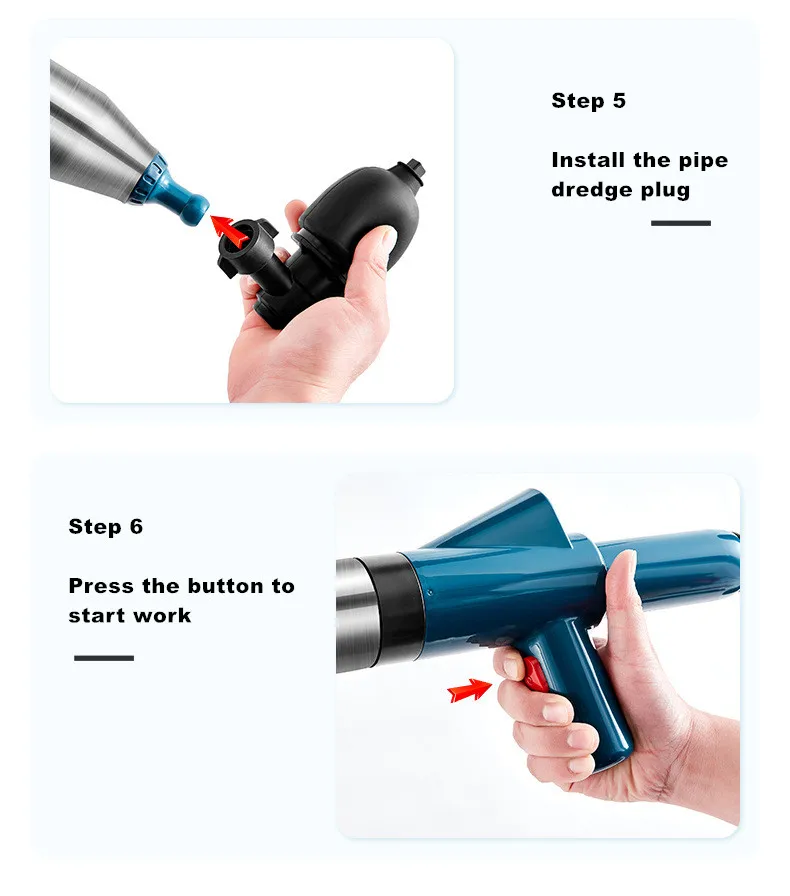 Step 5

Install the pipe dredge plug

Step 6

Press the button to start work