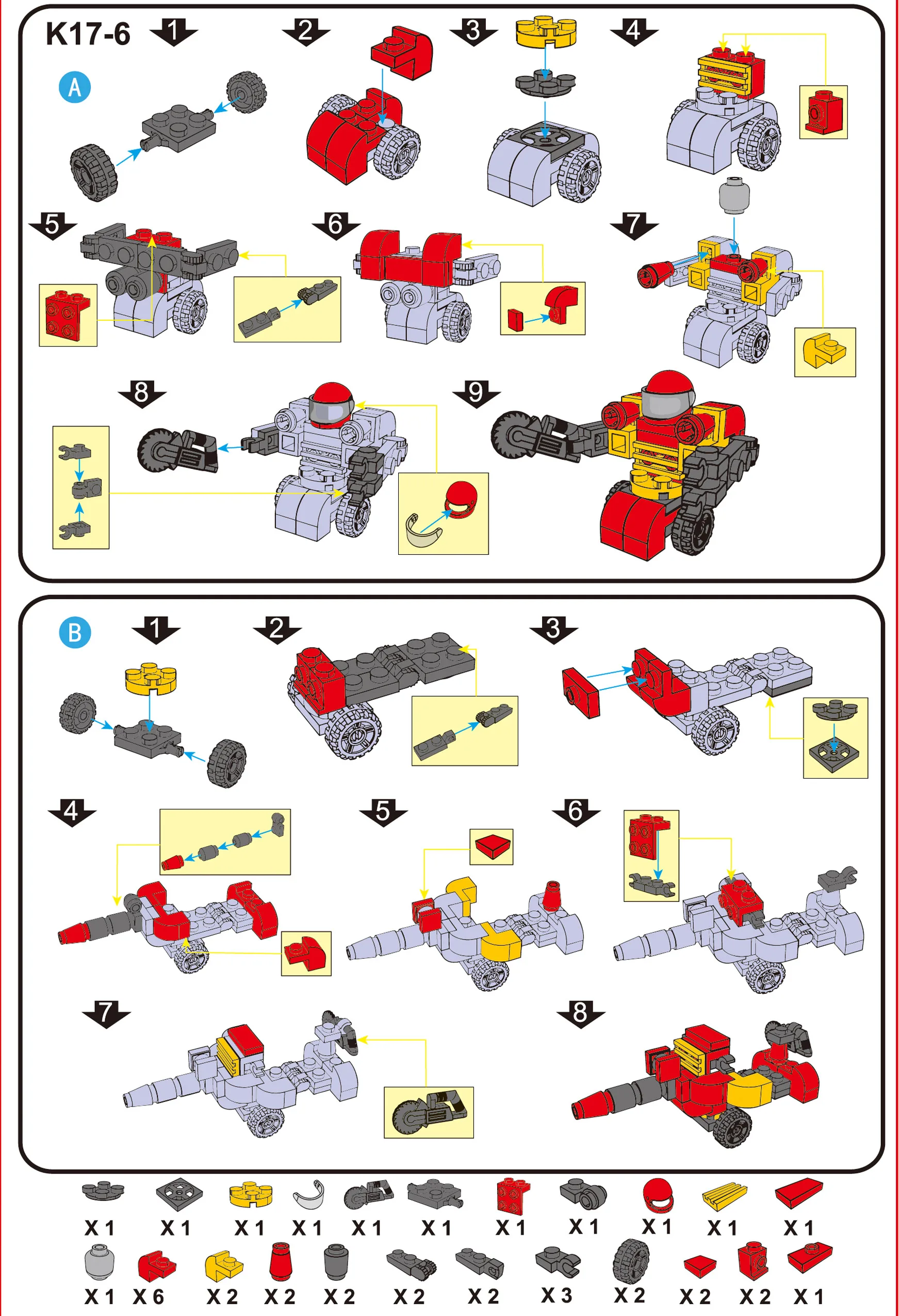 K17-6

A

1 2 3 4

5 6 7

8 9

B

1 2 3

4 5 6

7 8

X 1 X 1 X 1 X 1 X 1 X 1 X 1 X 1 X 1 X 1 X 1

X 1 X 6 X 2 X 2 X 2 X 2 X 2 X 3 X 2 X 2 X 2 X 1