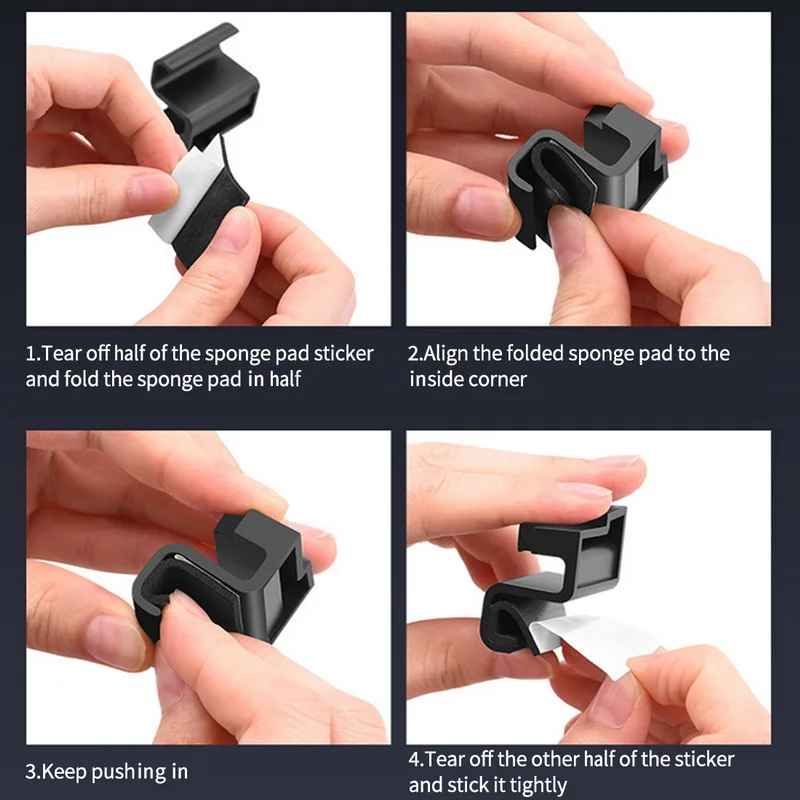 1.Tear off half of the sponge pad sticker and fold the sponge pad in half

2.Align the folded sponge pad to the inside corner

3.Keep pushing in

4.Tear off the other half of the sticker and stick it tightly