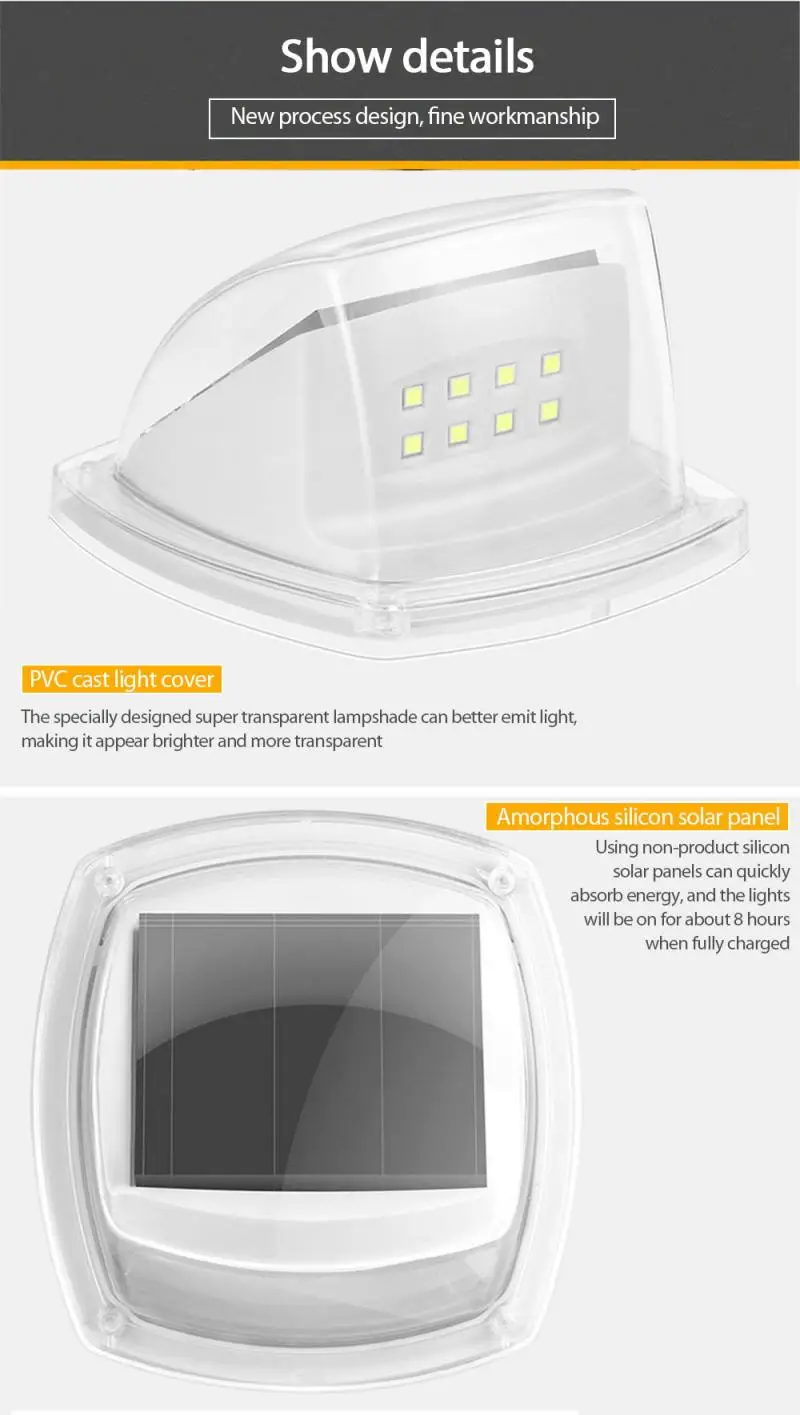 Show details

New process design, fine workmanship

PVC cast light cover

The specially designed super transparent lampshade can better emit light, making it appear brighter and more transparent

Amorphous silicon solar panel

Using non-product silicon solar panels can quickly absorb energy, and the lights will be on for about 8 hours when fully charged