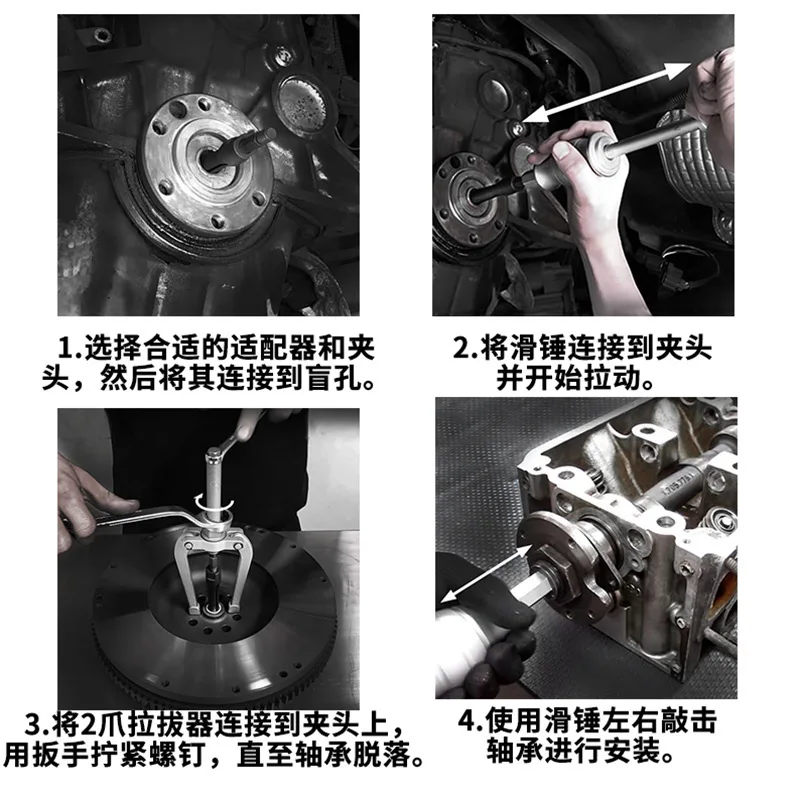 1.选择合适的适配器和夹头，然后将其连接到盲孔。

2.将滑锤连接到夹头并开始拉动。

3.将2爪拉拔器连接到夹头上，用扳手拧紧螺钉，直至轴承脱落。

4.使用滑锤左右敲击轴承进行安装。