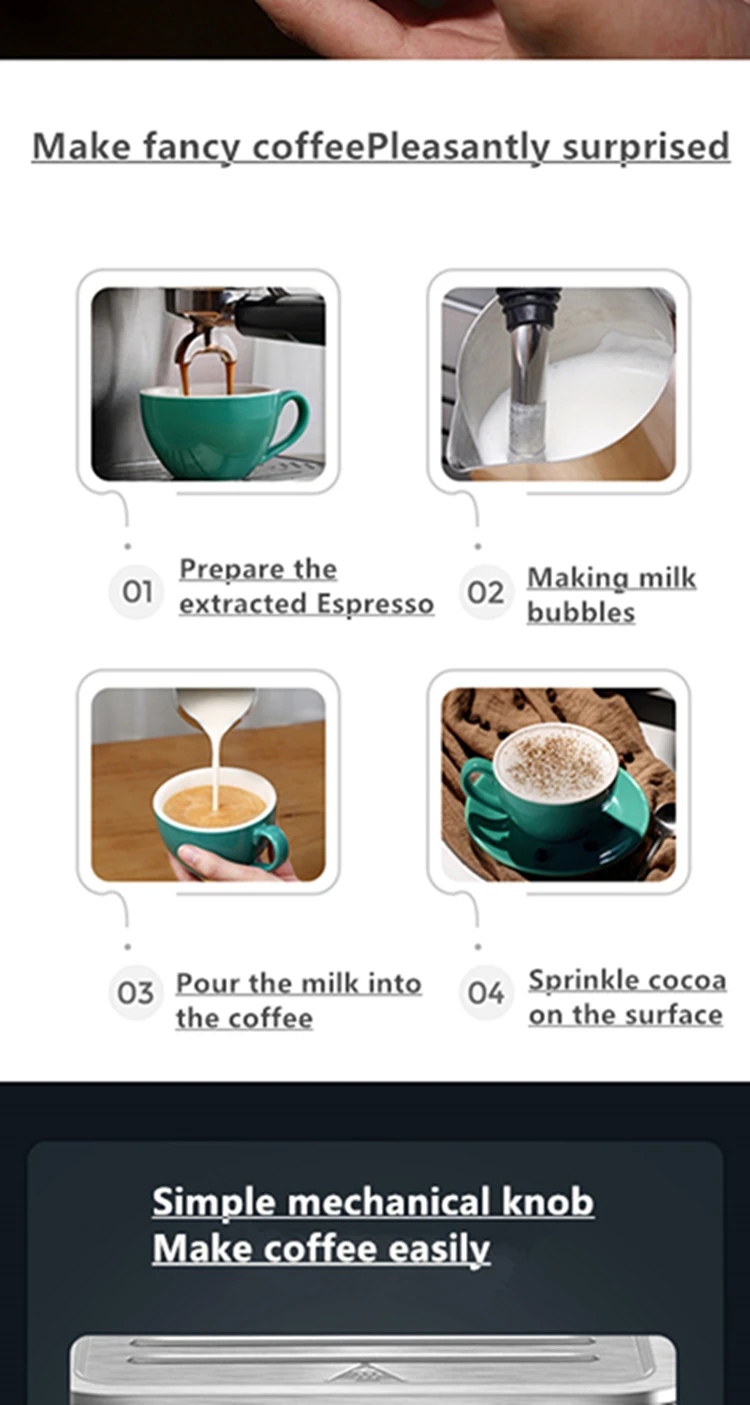 Make fancy coffeePleasantly surprised

01 Prepare the extracted Espresso

02 Making milk bubbles

03 Pour the milk into the coffee

04 Sprinkle cocoa on the surface

Simple mechanical knob
Make coffee easily