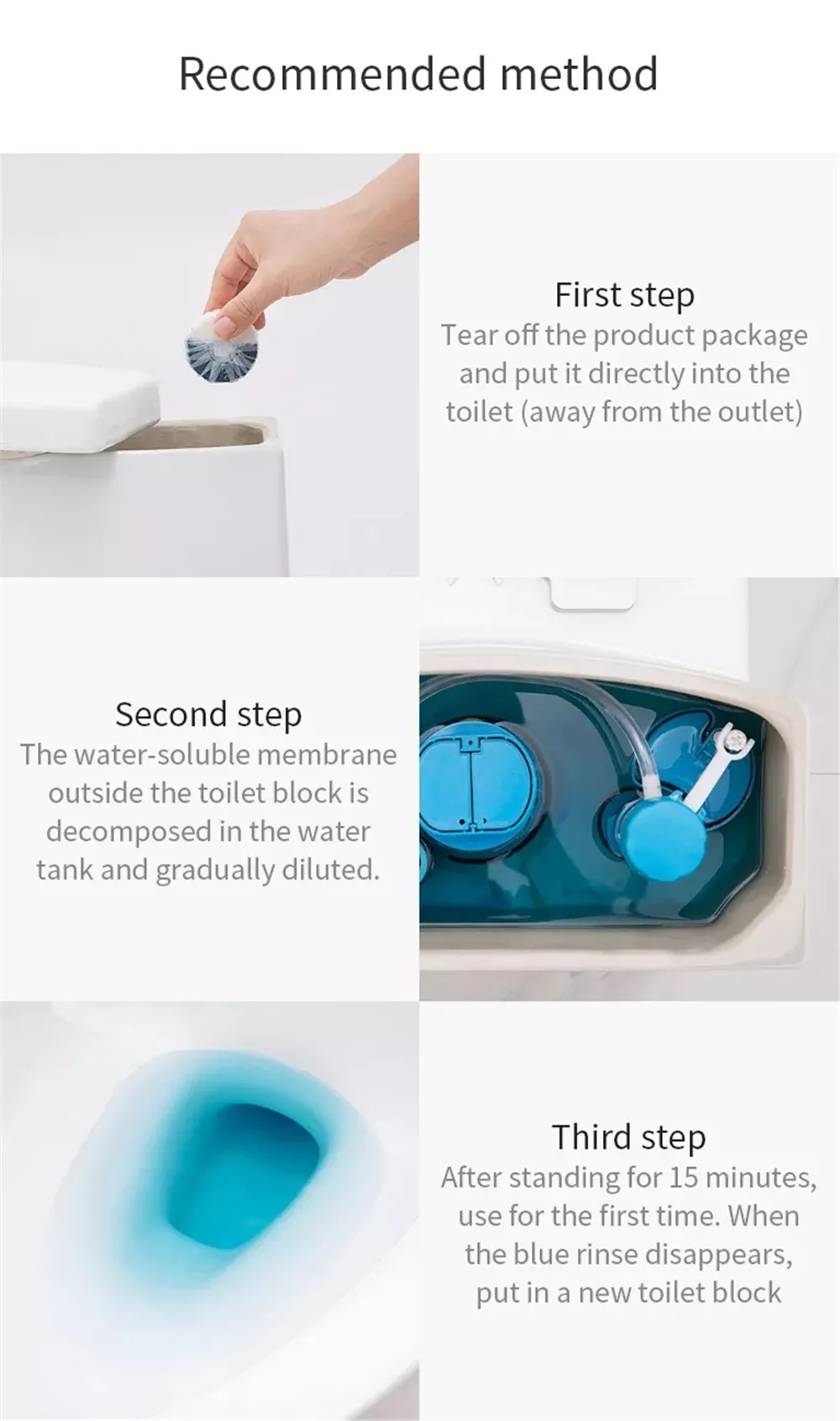 Recommended method

First step
Tear off the product package and put it directly into the toilet (away from the outlet)

Second step
The water-soluble membrane outside the toilet block is decomposed in the water tank and gradually diluted.

Third step
After standing for 15 minutes, use for the first time. When the blue rinse disappears, put in a new toilet block