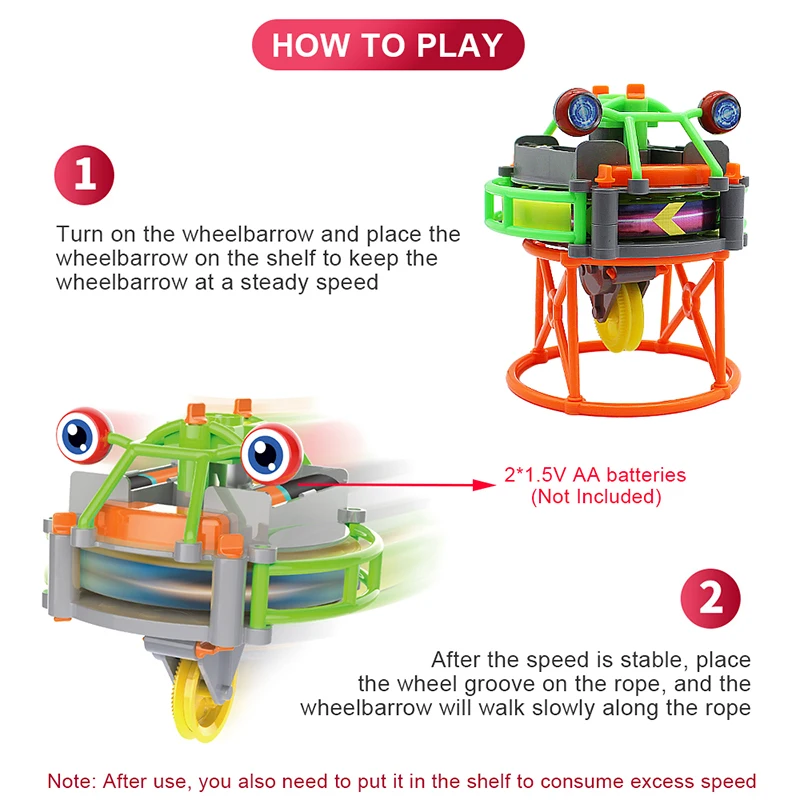 HOW TO PLAY

1

Turn on the wheelbarrow and place the wheelbarrow on the shelf to keep the wheelbarrow at a steady speed

2*1.5V AA batteries (Not Included)

2

After the speed is stable, place the wheel groove on the rope, and the wheelbarrow will walk slowly along the rope

Note: After use, you also need to put it in the shelf to consume excess speed