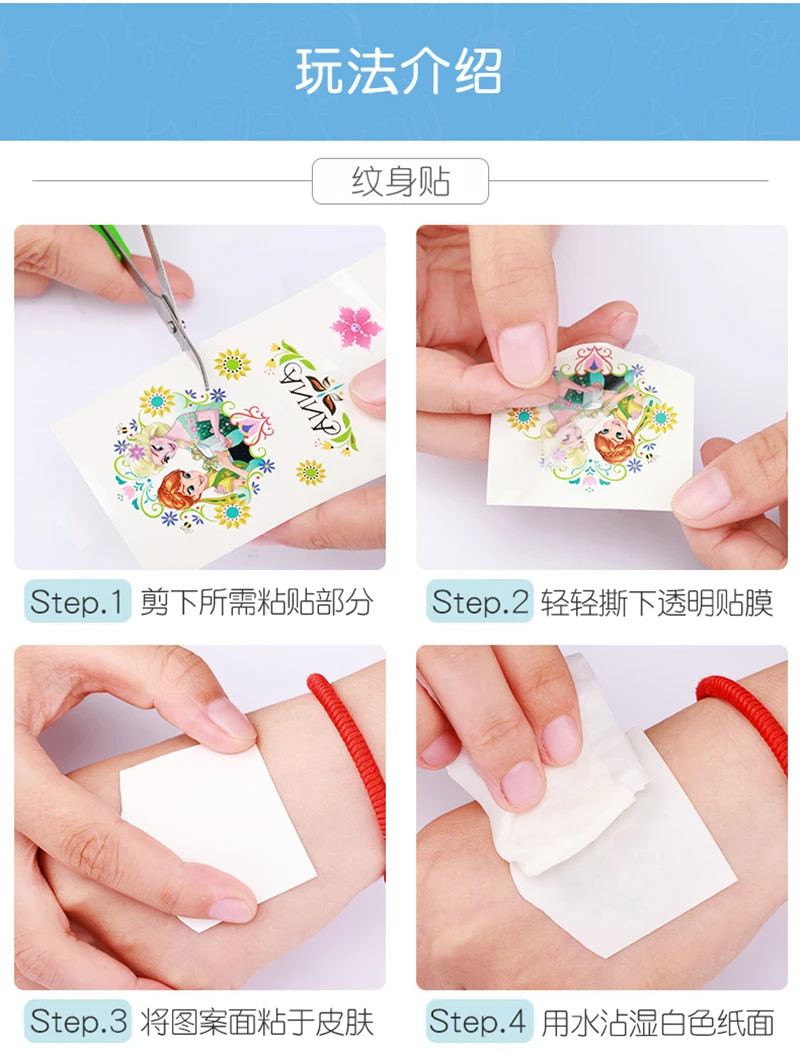 玩法介绍

纹身贴

ANNA

Step.1 剪下所需粘贴部分

Step.2 轻轻撕下透明贴膜

Step.3 将图案面粘于皮肤

Step.4 用水沾湿白色纸面