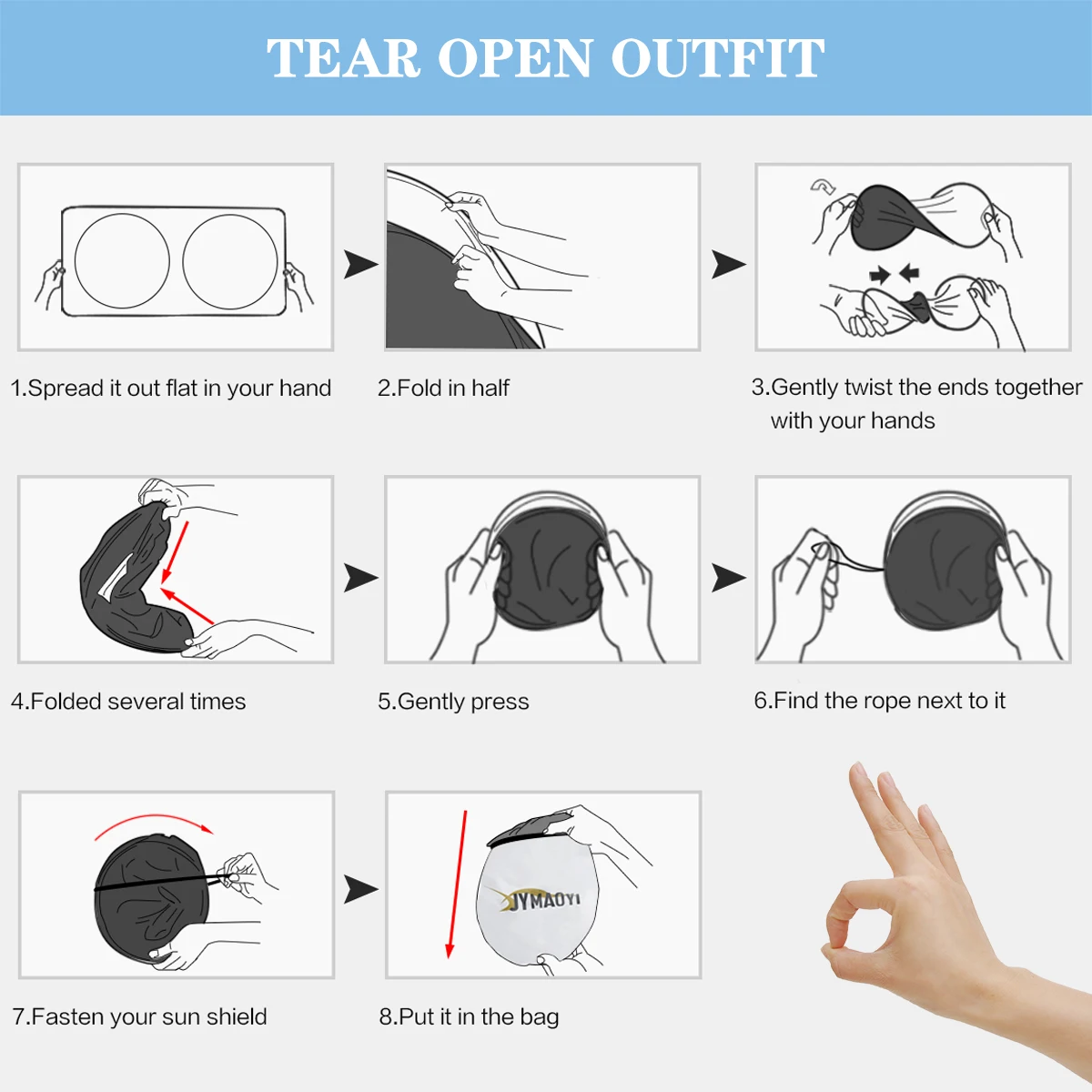 TEAR OPEN OUTFIT

1.Spread it out flat in your hand

2.Fold in half

3.Gently twist the ends together with your hands

4.Folded several times

5.Gently press

6.Find the rope next to it

7.Fasten your sun shield

JYMAOYI

8.Put it in the bag