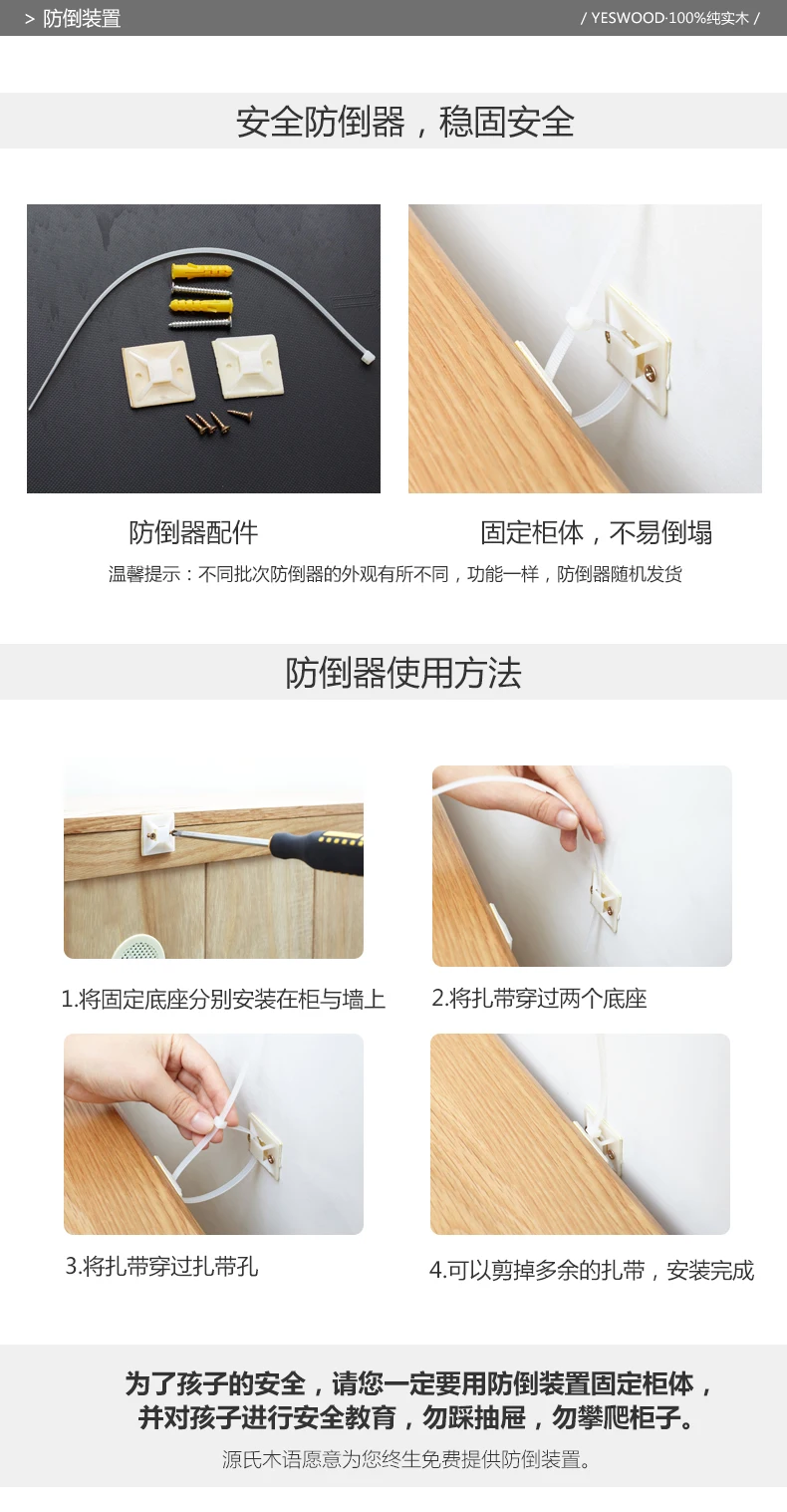 > 防倒装置

/ YESWOOD·100%纯实木 /

安全防倒器，稳固安全

防倒器配件

固定柜体，不易倒塌

温馨提示：不同批次防倒器的外观有所不同，功能一样，防倒器随机发货

防倒器使用方法

1.将固定底座分别安装在柜与墙上

2.将扎带穿过两个底座

3.将扎带穿过扎带孔

4.可以剪掉多余的扎带，安装完成

为了孩子的安全，请您一定要用防倒装置固定柜体，并对孩子进行安全教育，勿踩抽屉，勿攀爬柜子。

源氏木语愿意为您终生免费提供防倒装置。