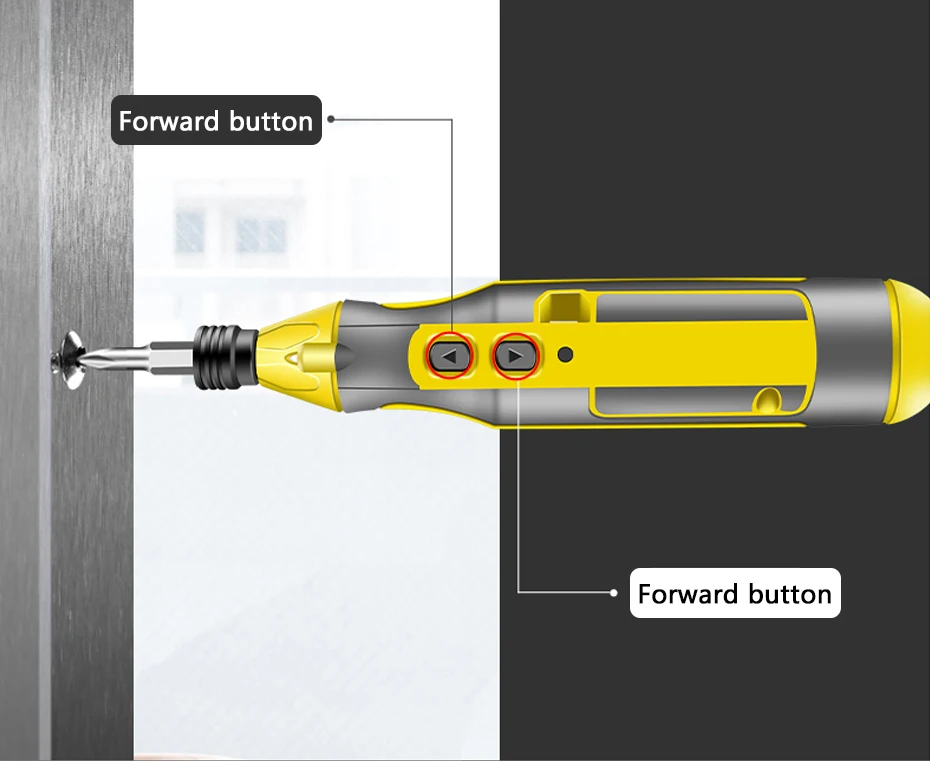 Forward button

Forward button