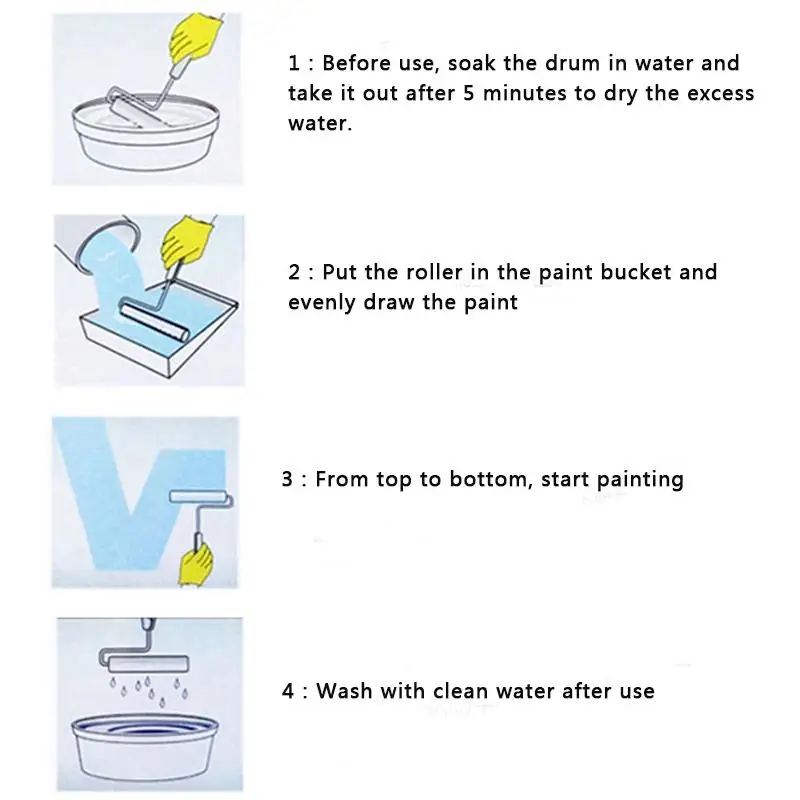 1 : Before use, soak the drum in water and take it out after 5 minutes to dry the excess water.

2 : Put the roller in the paint bucket and evenly draw the paint

3 : From top to bottom, start painting

4 : Wash with clean water after use