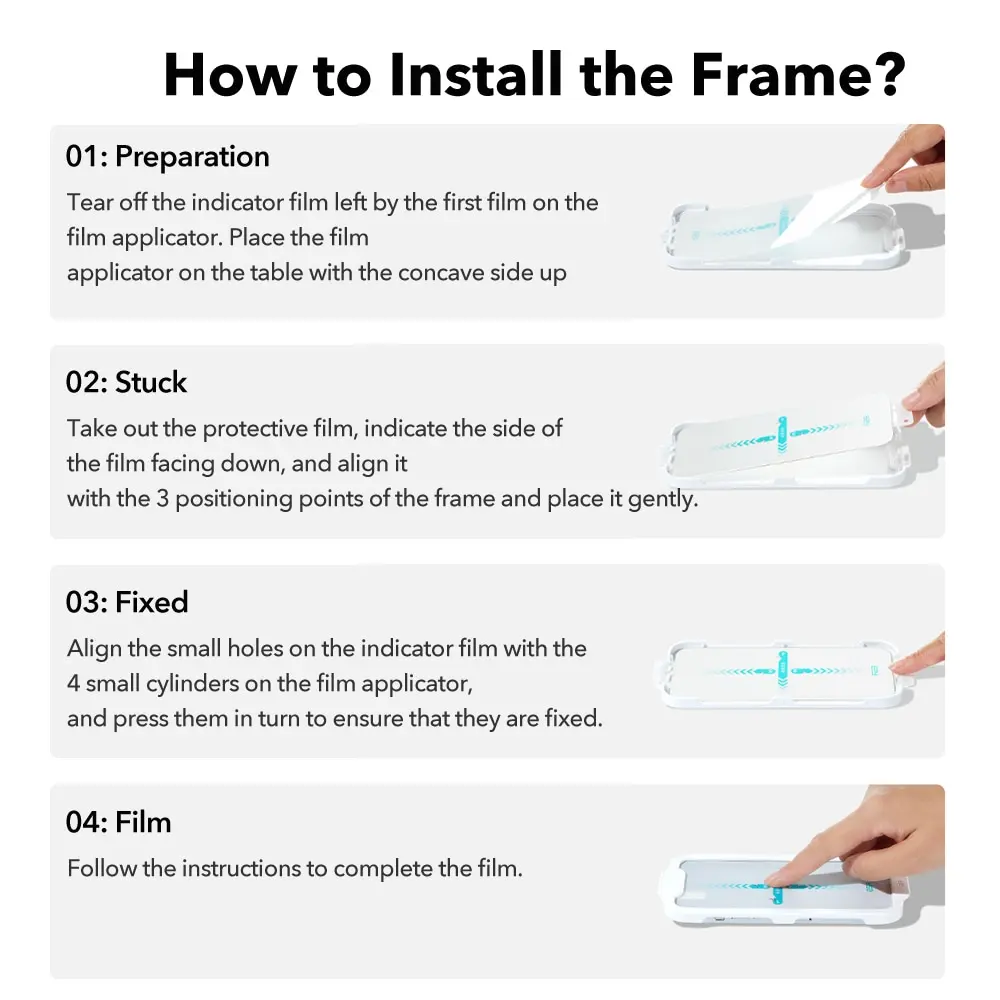 How to Install the Frame?

01: Preparation

Tear off the indicator film left by the first film on the film applicator. Place the film applicator on the table with the concave side up

02: Stuck

Take out the protective film, indicate the side of the film facing down, and align it with the 3 positioning points of the frame and place it gently.

03: Fixed

Align the small holes on the indicator film with the 4 small cylinders on the film applicator, and press them in turn to ensure that they are fixed.

04: Film

Follow the instructions to complete the film.