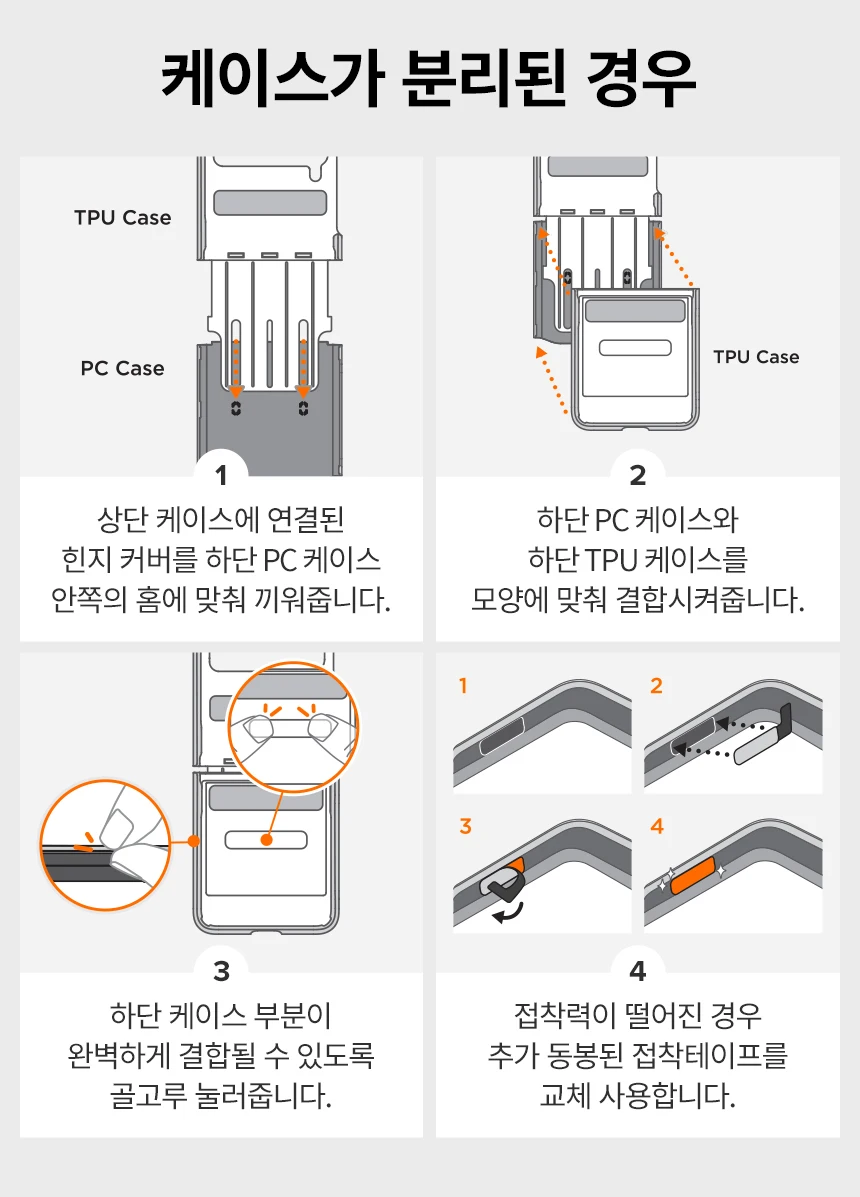 케이스가 분리된 경우

TPU Case

PC Case

1

상단 케이스에 연결된 힌지 커버를 하단 PC 케이스 안쪽의 홈에 맞춰 끼워줍니다.

TPU Case

2

하단 PC 케이스와 하단 TPU 케이스를 모양에 맞춰 결합시켜줍니다.

3

하단 케이스 부분이 완벽하게 결합될 수 있도록 골고루 눌러줍니다.

1

2

3

4

4

접착력이 떨어진 경우 추가 동봉된 접착테이프를 교체 사용합니다.