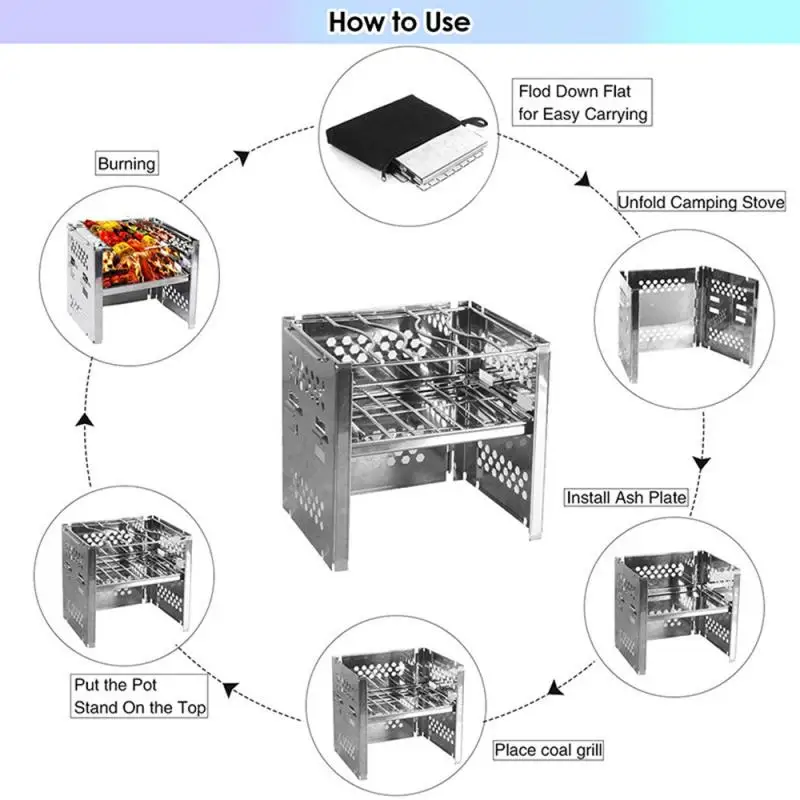 How to Use

Flod Down Flat for Easy Carrying

Unfold Camping Stove

Install Ash Plate

Place coal grill

Put the Pot Stand On the Top

Burning