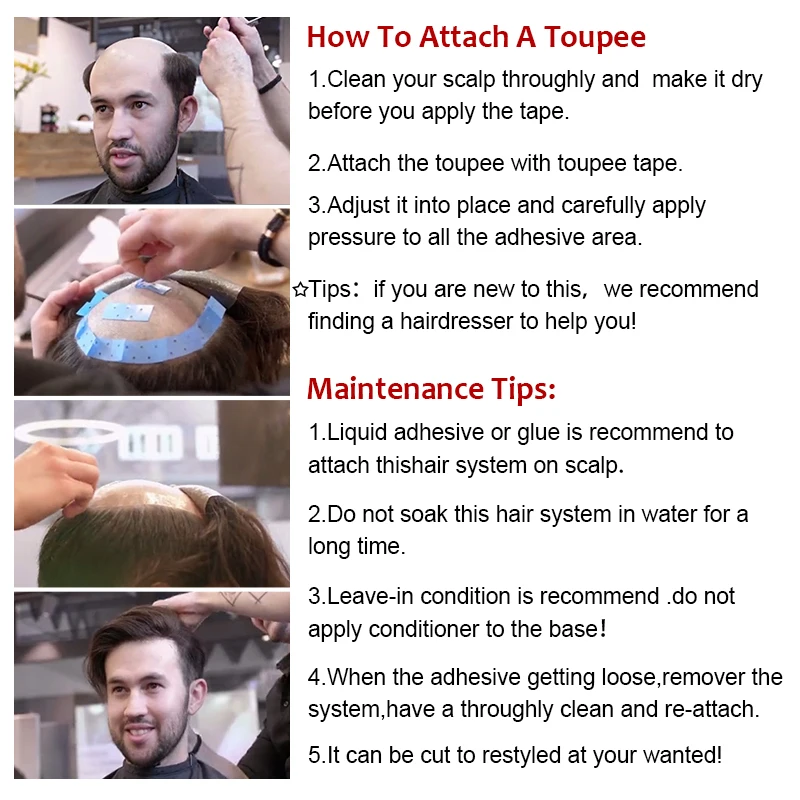 How To Attach A Toupee

1.Clean your scalp throughly and make it dry before you apply the tape.

2.Attach the toupee with toupee tape.

3.Adjust it into place and carefully apply pressure to all the adhesive area.

☆Tips: if you are new to this, we recommend finding a hairdresser to help you!

Maintenance Tips:

1.Liquid adhesive or glue is recommend to attach thishair system on scalp.

2.Do not soak this hair system in water for a long time.

3.Leave-in condition is recommend .do not apply conditioner to the base!

4.When the adhesive getting loose,remover the system,have a throughly clean and re-attach.

5.It can be cut to restyled at your wanted!